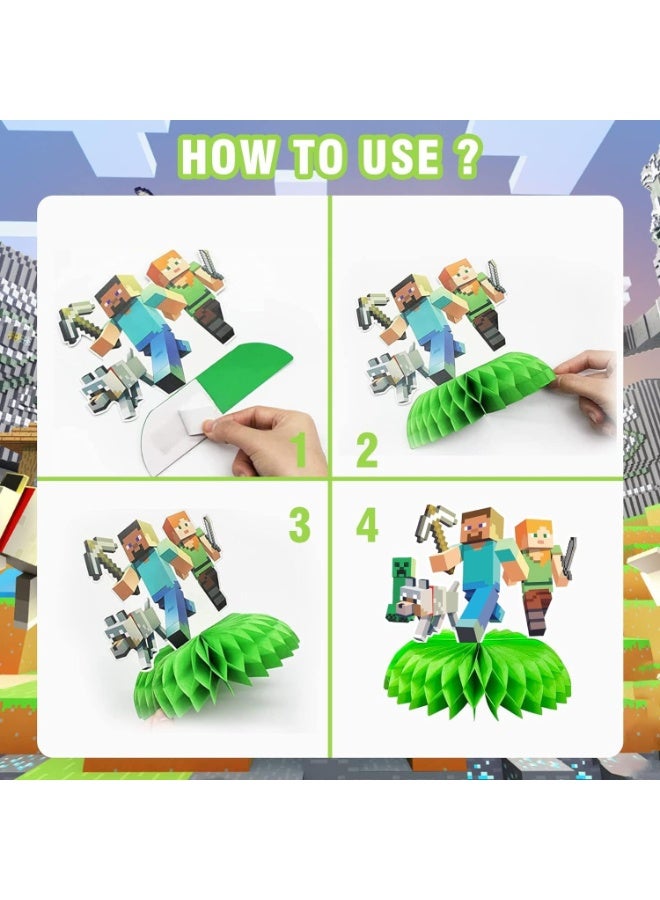 HOW TO USE ?

1

2

3

4