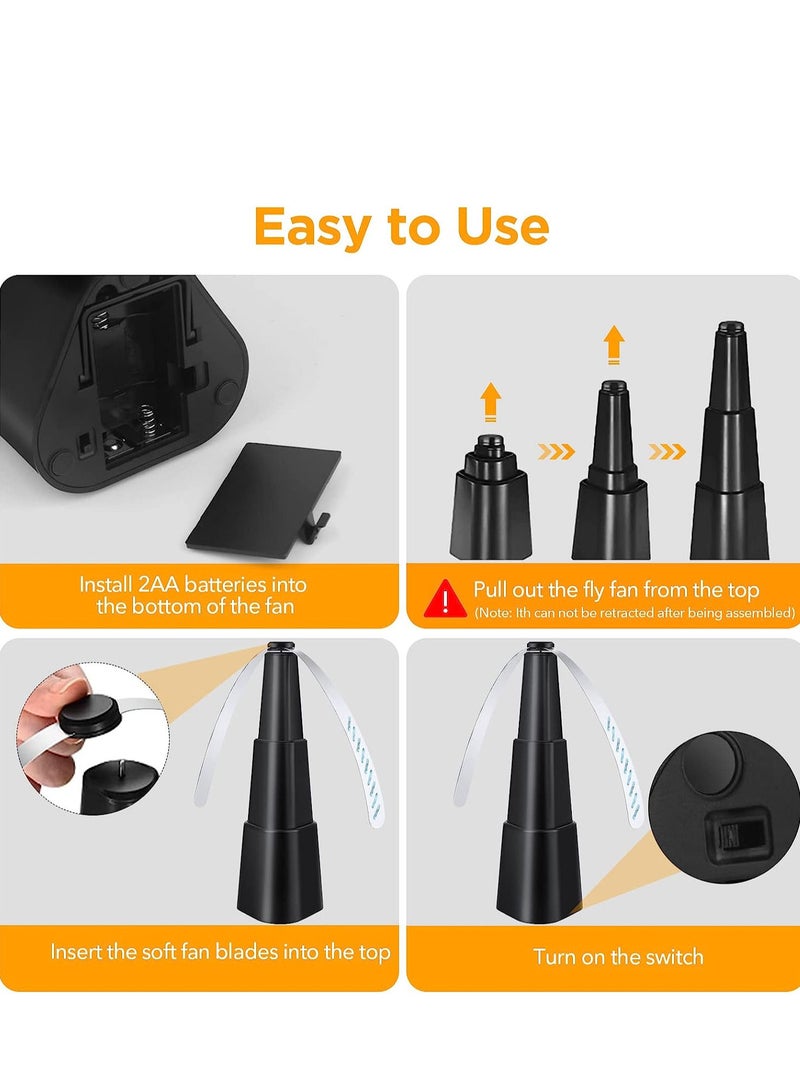 Easy to Use

Install 2AA batteries into the bottom of the fan

Pull out the fly fan from the top
(Note: Ith can not be retracted after being assembled)

Insert the soft fan blades into the top

Turn on the switch