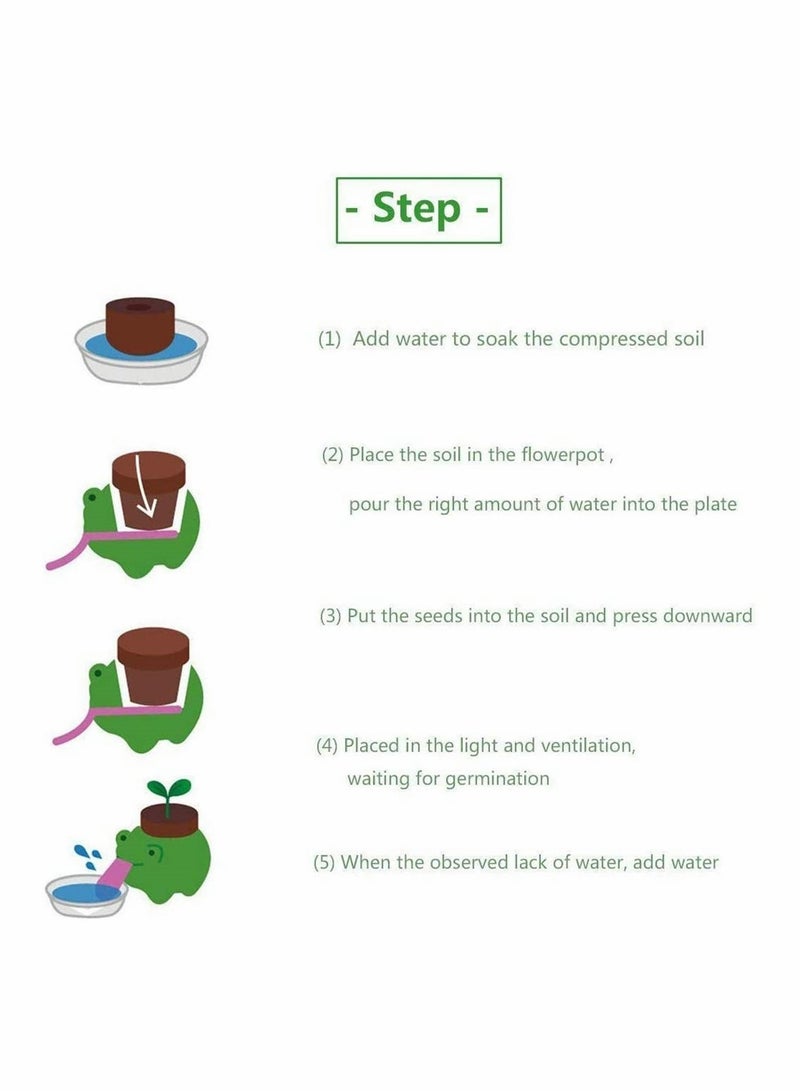 - Step -

(1) Add water to soak the compressed soil

(2) Place the soil in the flowerpot ,

pour the right amount of water into the plate

(3) Put the seeds into the soil and press downward

(4) Placed in the light and ventilation,
waiting for germination

(5) When the observed lack of water, add water