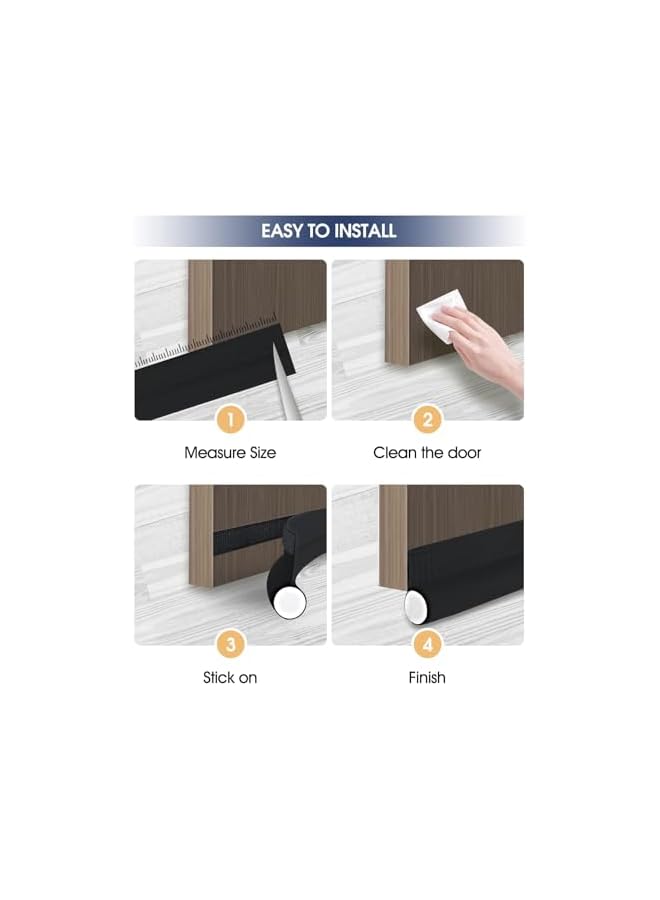 EASY TO INSTALL

1

Measure Size

2

Clean the door

3

Stick on

4

Finish