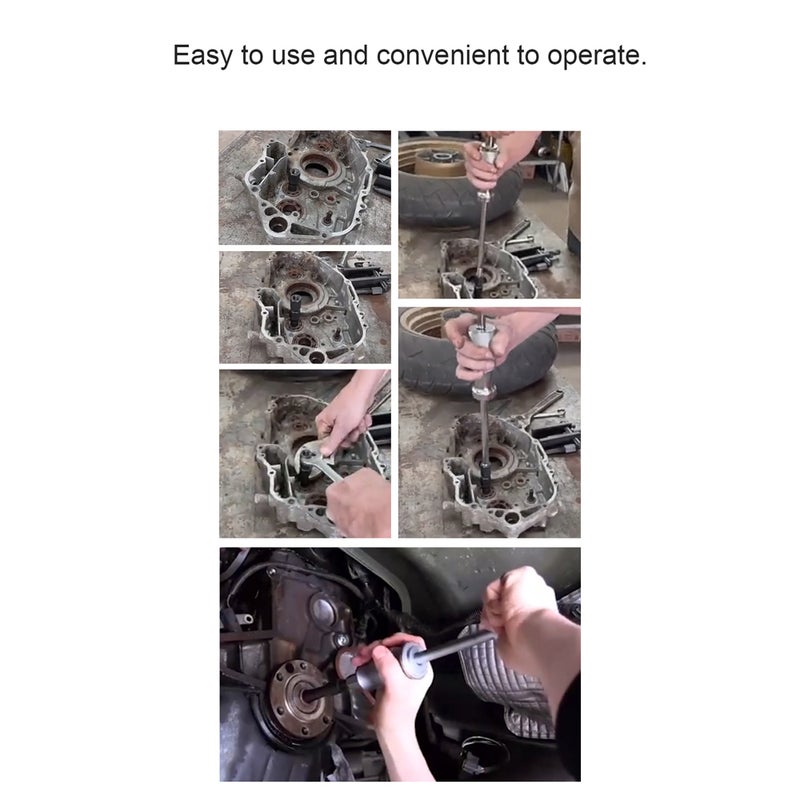 Easy to use and convenient to operate.