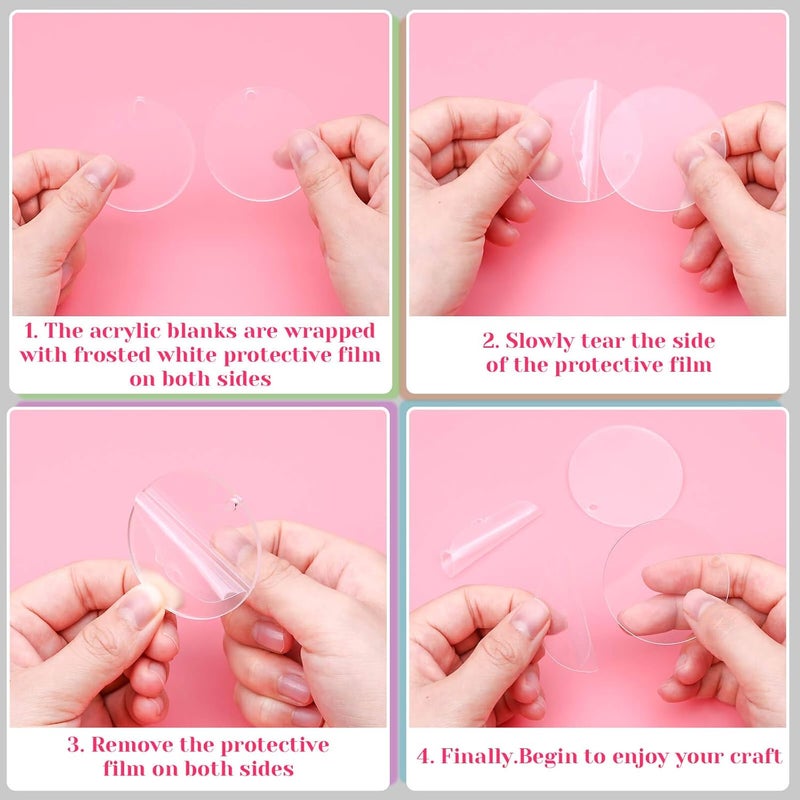 1. The acrylic blanks are wrapped with frosted white protective film on both sides

2. Slowly tear the side of the protective film

3. Remove the protective film on both sides

4. Finally.Begin to enjoy your craft