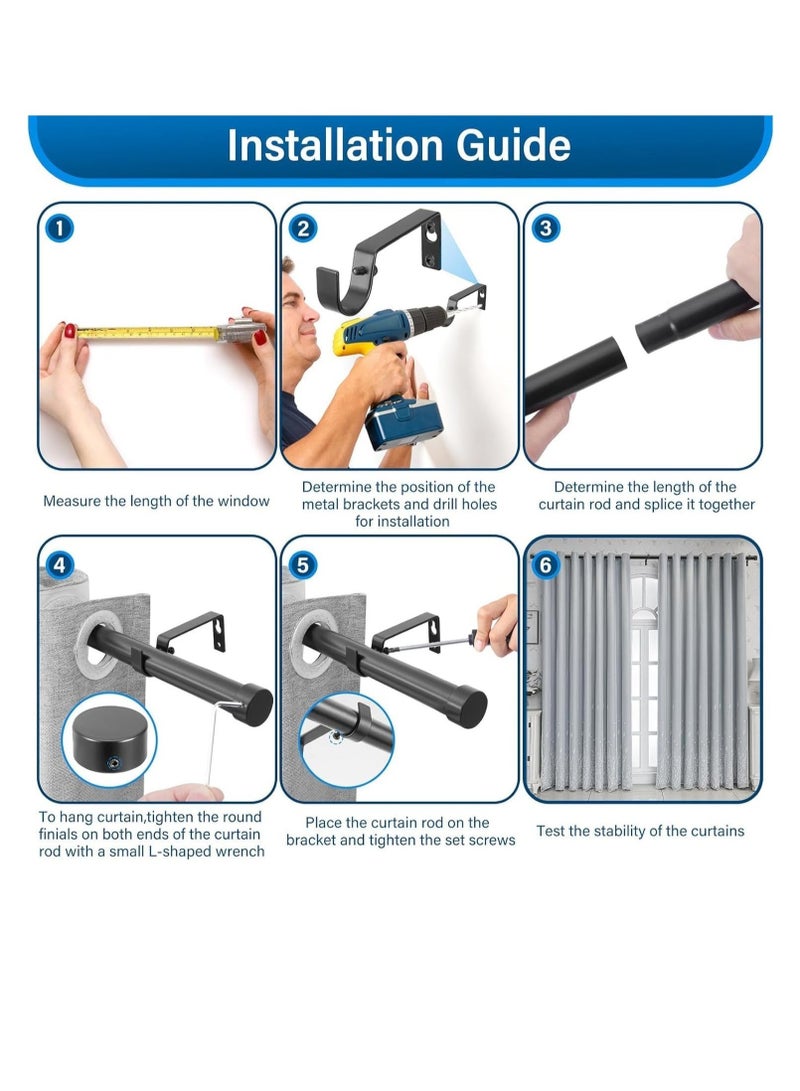 Installation Guide

1

Measure the length of the window

2

Determine the position of the metal brackets and drill holes for installation

3

Determine the length of the curtain rod and splice it together

4

To hang curtain,tighten the round finials on both ends of the curtain rod with a small L-shaped wrench

5

Place the curtain rod on the bracket and tighten the set screws

6

Test the stability of the curtains