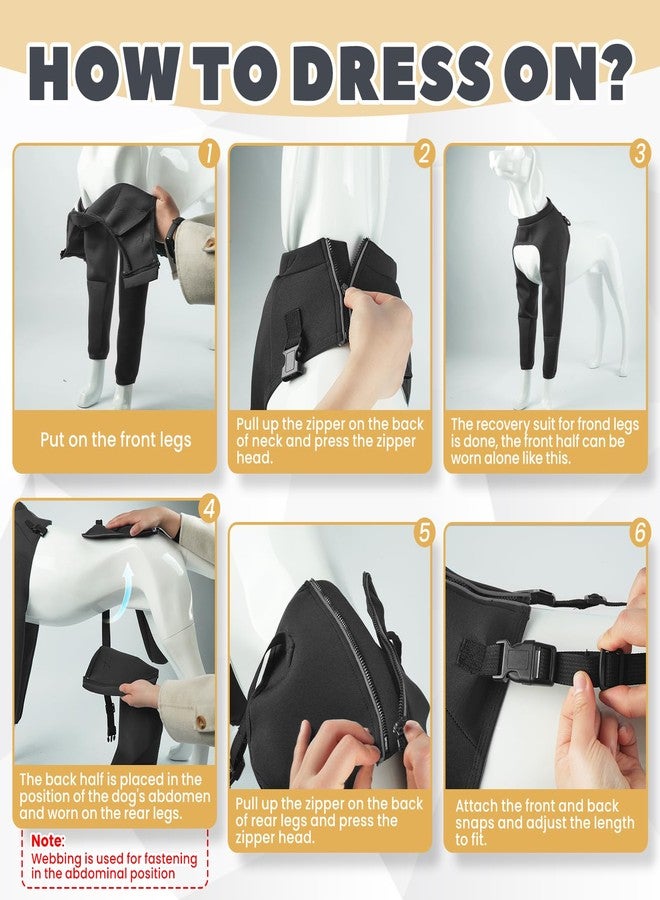 HOW TO DRESS ON?

1
Put on the front legs

2
Pull up the zipper on the back of neck and press the zipper head.

3
The recovery suit for frond legs is done, the front half can be worn alone like this.

4
The back half is placed in the position of the dog's abdomen and worn on the rear legs.

Note:
Webbing is used for fastening in the abdominal position

5
Pull up the zipper on the back of rear legs and press the zipper head.

6
Attach the front and back snaps and adjust the length to fit.