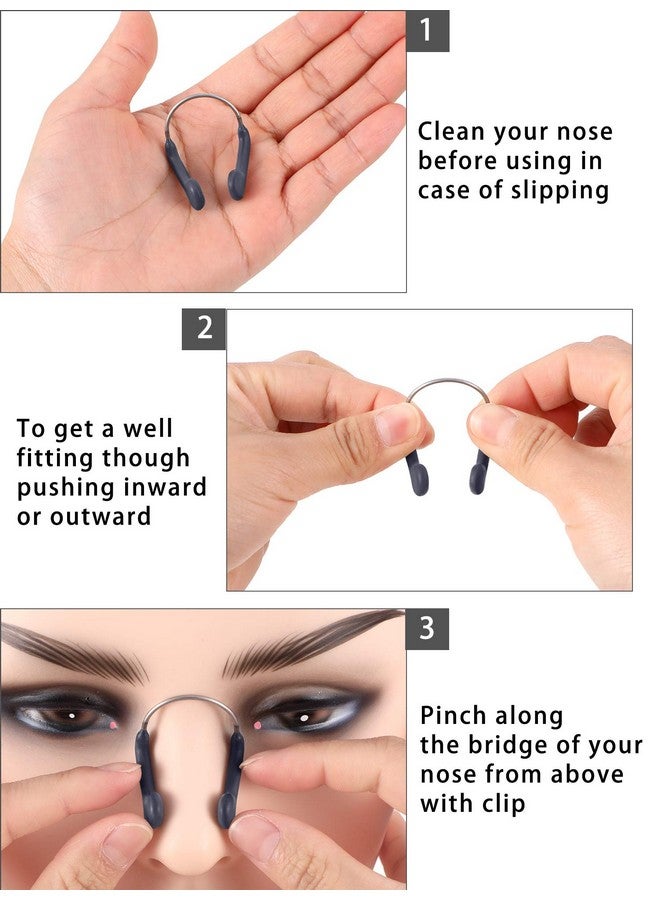 1

Clean your nose before using in case of slipping

2

To get a well fitting though pushing inward or outward

3

Pinch along the bridge of your nose from above with clip