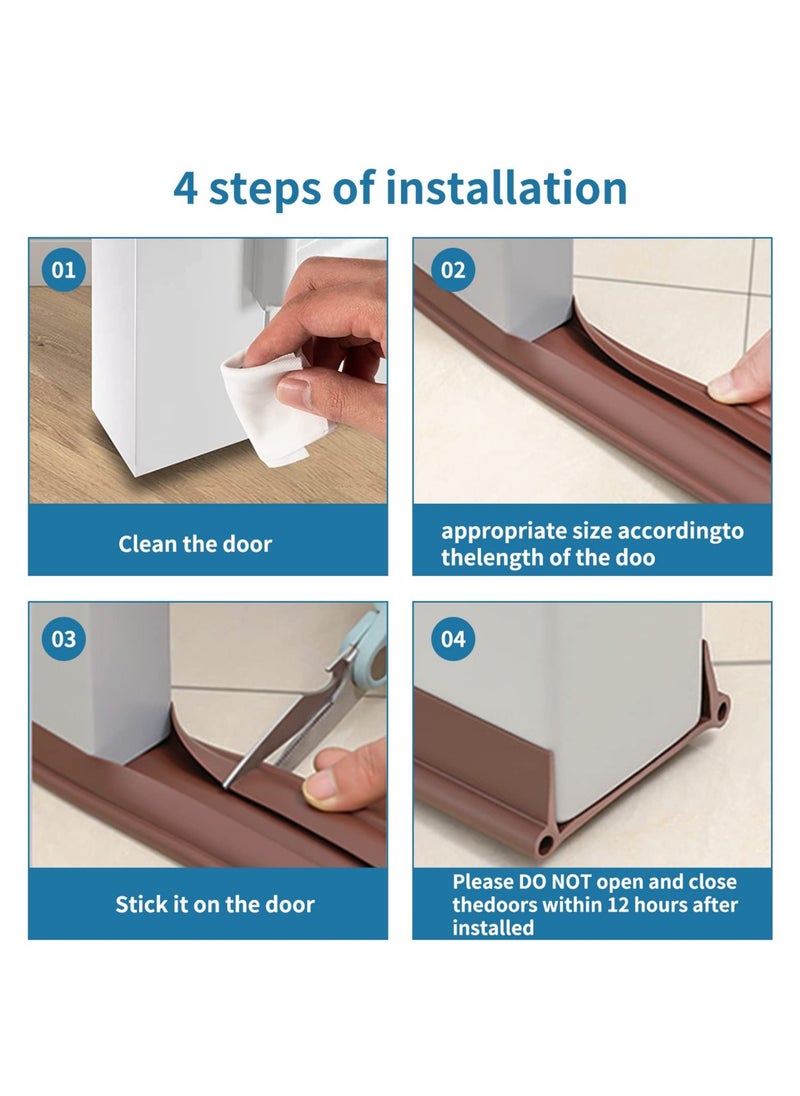 4 steps of installation

01

Clean the door

02

appropriate size accordingto thelength of the doo

03

Stick it on the door

04

Please DO NOT open and close thedoors within 12 hours after installed