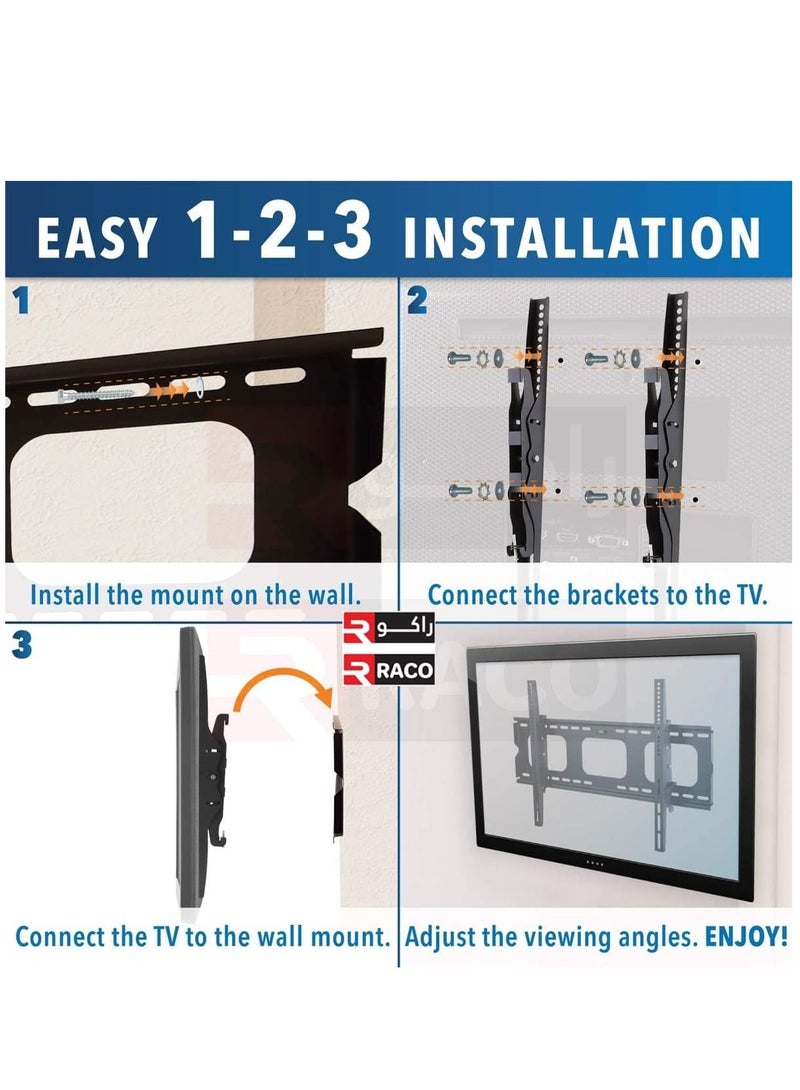 EASY 1-2-3 INSTALLATION

1

Install the mount on the wall.

2

Connect the brackets to the TV.

راكو
RACO

3

Connect the TV to the wall mount.

Adjust the viewing angles. ENJOY!