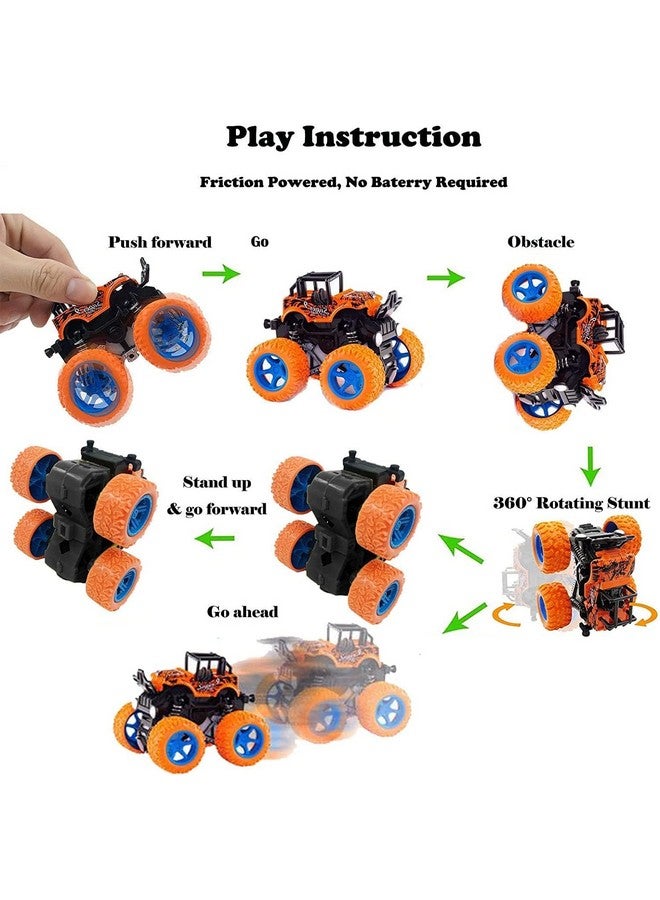 Play Instruction

Friction Powered, No Baterry Required

Push forward

Go

Obstacle

360° Rotating Stunt

Stand up & go forward

Go ahead