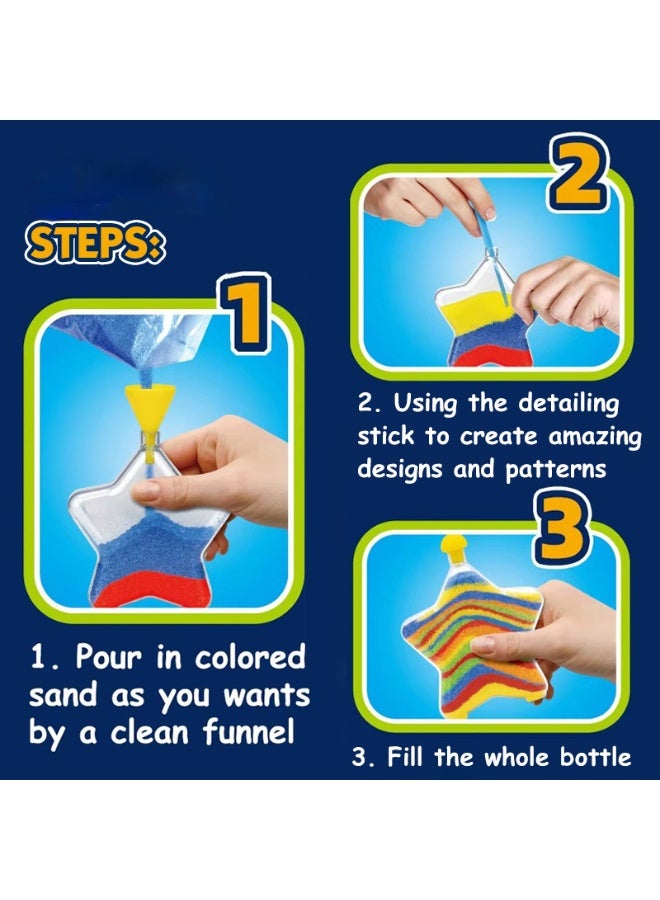 STEPS:

1

1. Pour in colored sand as you wants by a clean funnel

2

2. Using the detailing stick to create amazing designs and patterns

3

3. Fill the whole bottle