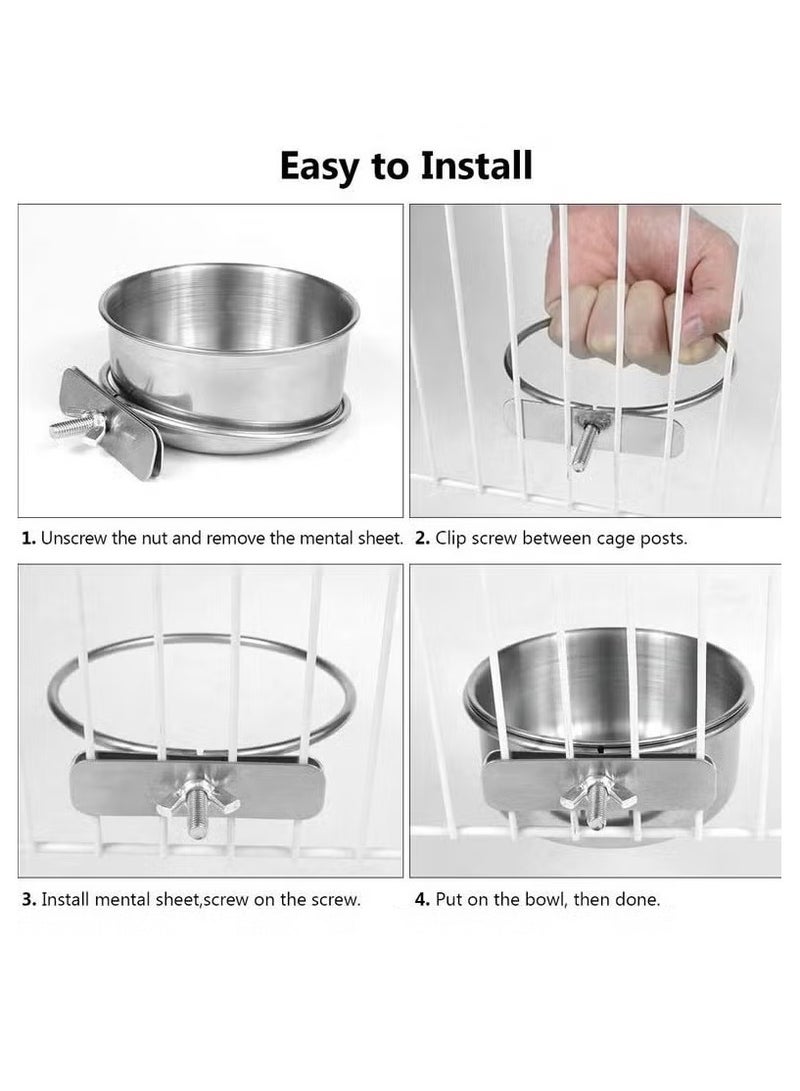 Easy to Install

1. Unscrew the nut and remove the mental sheet.

2. Clip screw between cage posts.

3. Install mental sheet,screw on the screw.

4. Put on the bowl, then done.