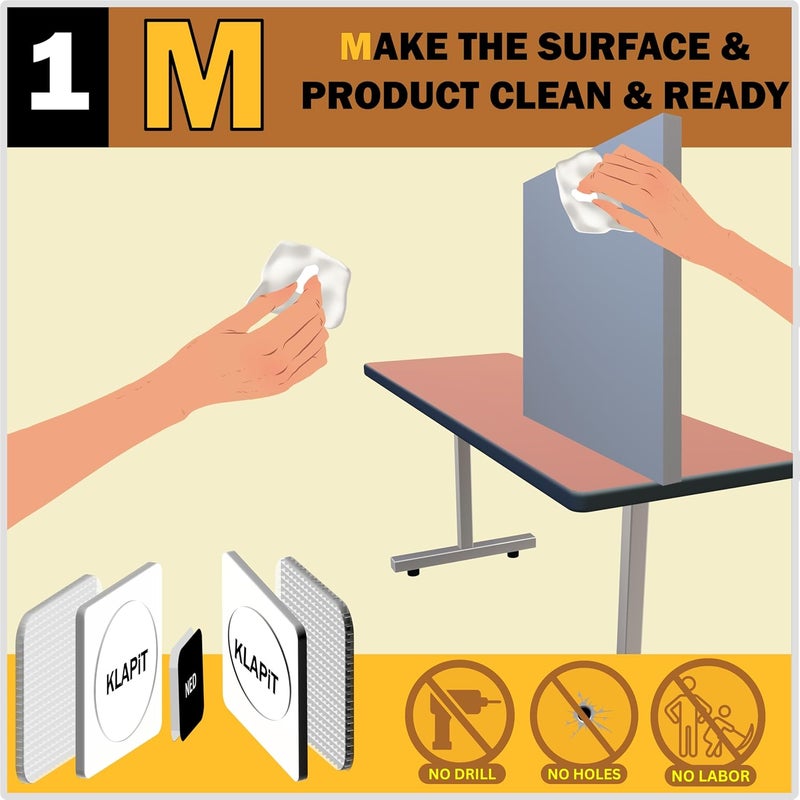 1 M MAKE THE SURFACE & PRODUCT CLEAN & READY

KLAPiT

NEO

KLAPiT

NO DRILL

NO HOLES

NO LABOR