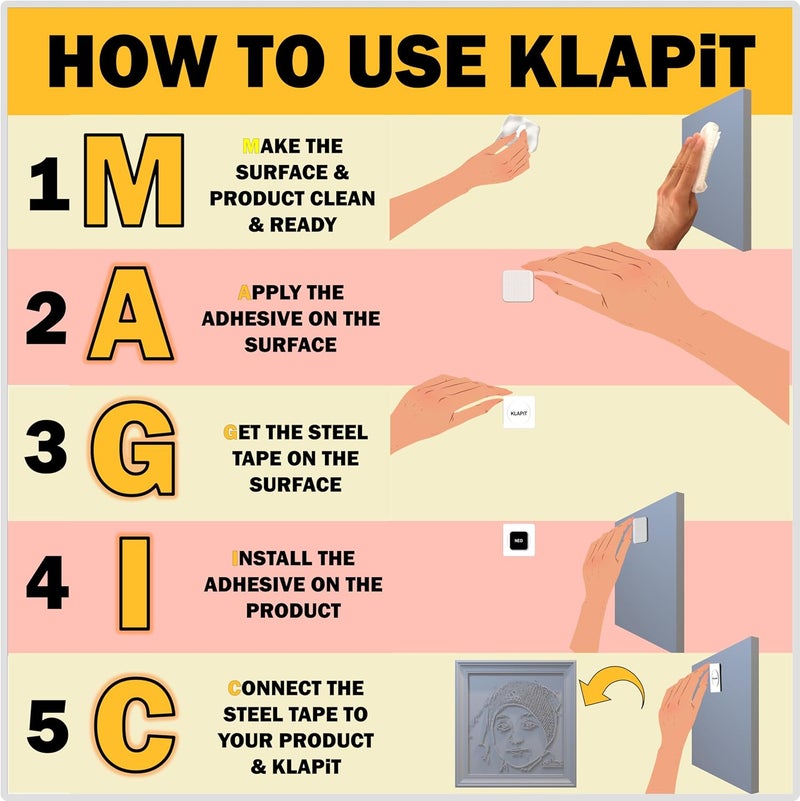 HOW TO USE KLAPiT

1 M MAKE THE SURFACE & PRODUCT CLEAN & READY

2 A APPLY THE ADHESIVE ON THE SURFACE

3 G GET THE STEEL TAPE ON THE SURFACE

KLAPiT

4 I INSTALL THE ADHESIVE ON THE PRODUCT

NEO

5 C CONNECT THE STEEL TAPE TO YOUR PRODUCT & KLAPiT