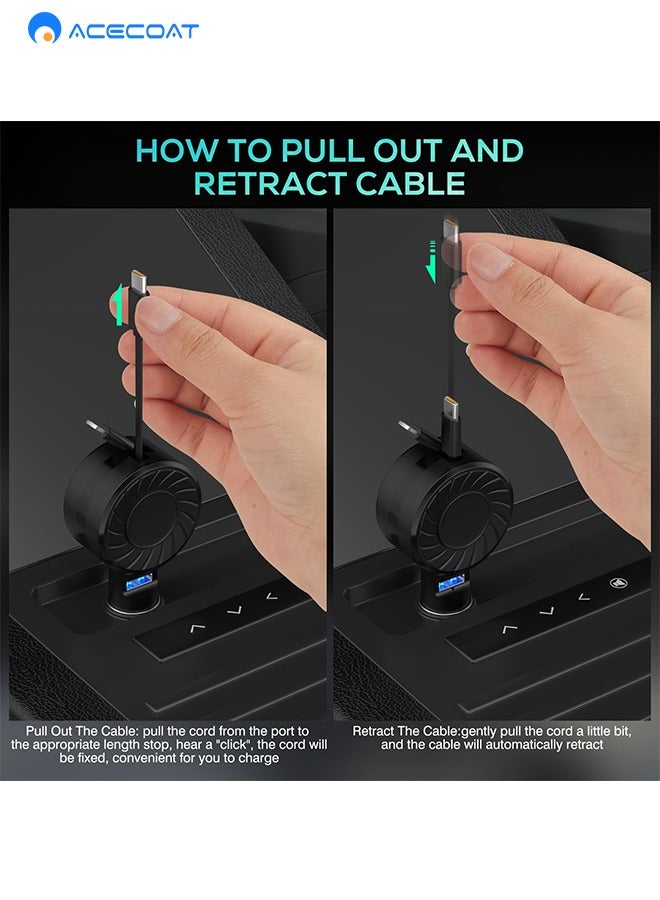 ACECOAT

HOW TO PULL OUT AND RETRACT CABLE

Pull Out The Cable: pull the cord from the port to the appropriate length stop, hear a "click", the cord will be fixed, convenient for you to charge

Retract The Cable:gently pull the cord a little bit, and the cable will automatically retract