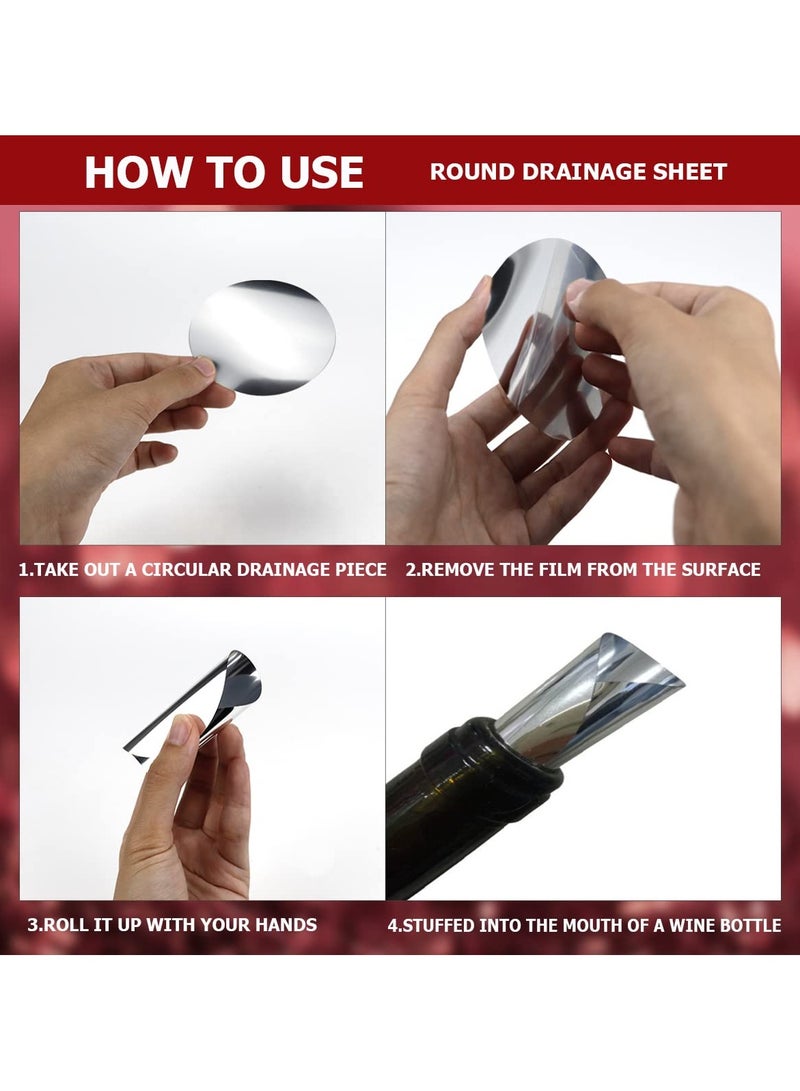 HOW TO USE

ROUND DRAINAGE SHEET

1.TAKE OUT A CIRCULAR DRAINAGE PIECE

2.REMOVE THE FILM FROM THE SURFACE

3.ROLL IT UP WITH YOUR HANDS

4.STUFFED INTO THE MOUTH OF A WINE BOTTLE