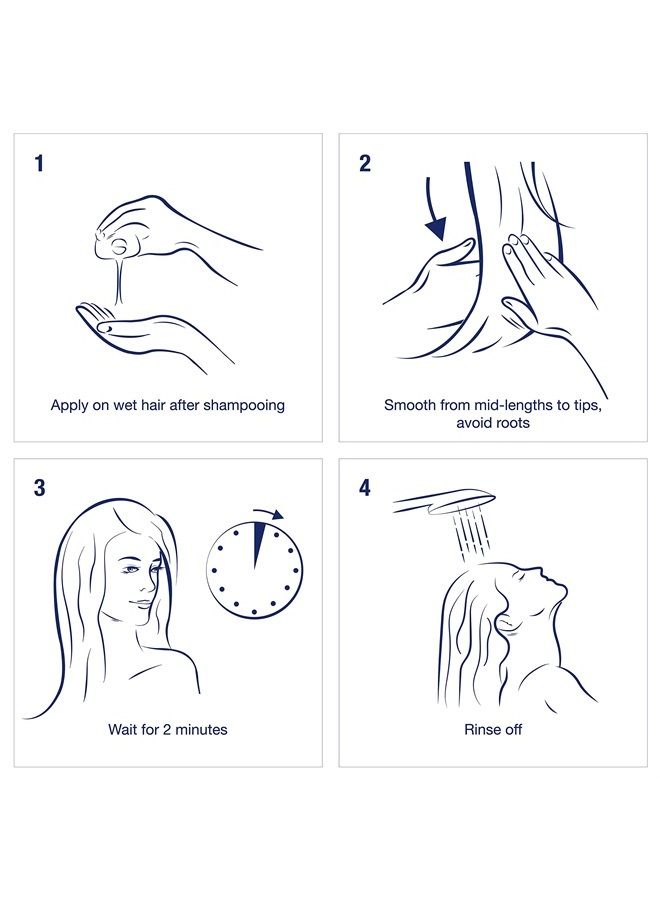 1

Apply on wet hair after shampooing

2

Smooth from mid-lengths to tips, avoid roots

3

Wait for 2 minutes

4

Rinse off