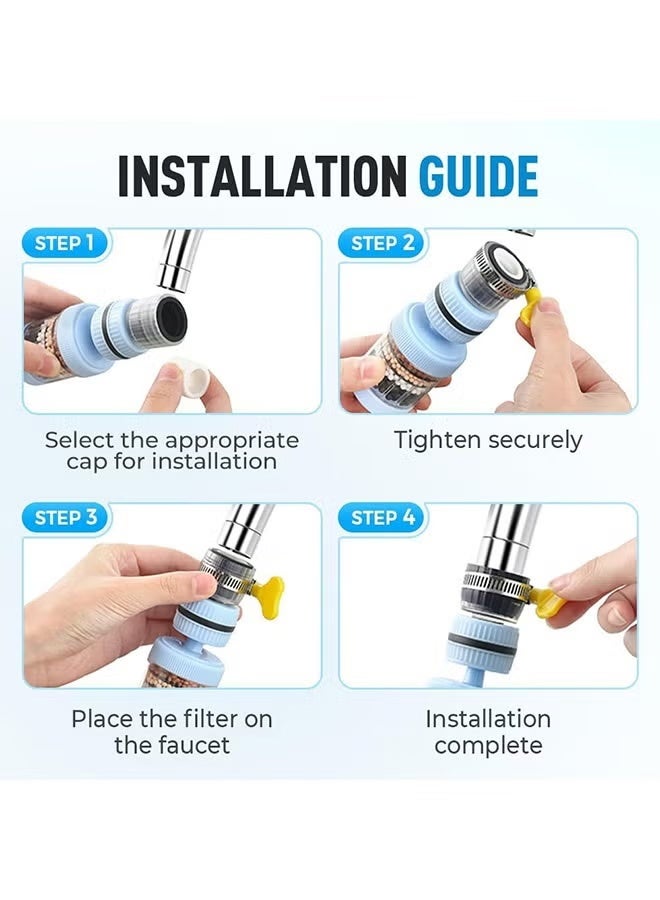 INSTALLATION GUIDE

STEP 1

Select the appropriate cap for installation

STEP 2

Tighten securely

STEP 3

Place the filter on the faucet

STEP 4

Installation complete