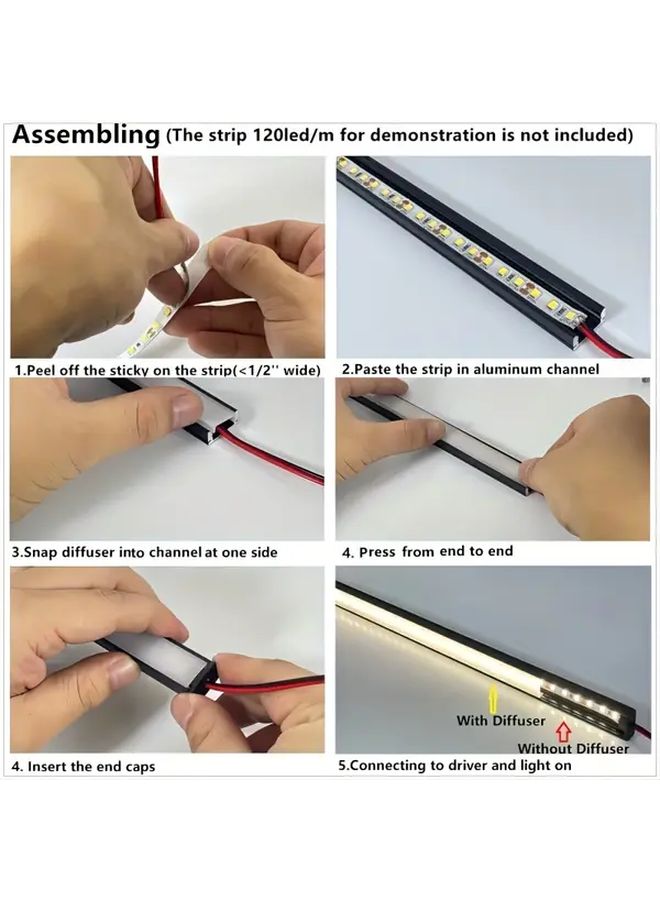 Assembling (The strip 120led/m for demonstration is not included)

1.Peel off the sticky on the strip(<1/2'' wide)

2.Paste the strip in aluminum channel

3.Snap diffuser into channel at one side

4. Press from end to end

4. Insert the end caps

With Diffuser

Without Diffuser

5.Connecting to driver and light on