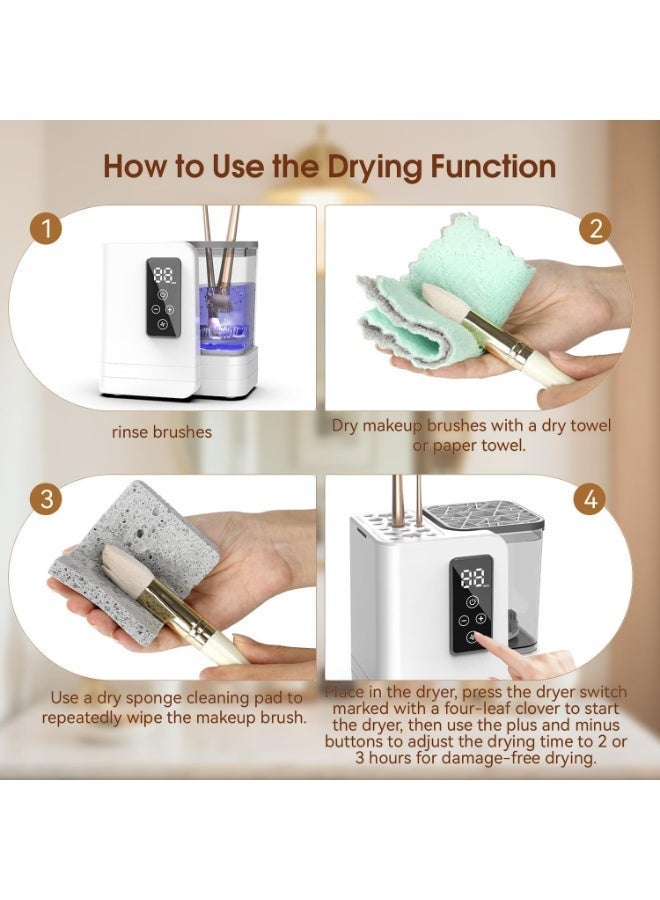 How to Use the Drying Function

1

88

rinse brushes

2

Dry makeup brushes with a dry towel or paper towel.

3

Use a dry sponge cleaning pad to repeatedly wipe the makeup brush.

4

88

Place in the dryer, press the dryer switch marked with a four-leaf clover to start the dryer, then use the plus and minus buttons to adjust the drying time to 2 or 3 hours for damage-free drying.