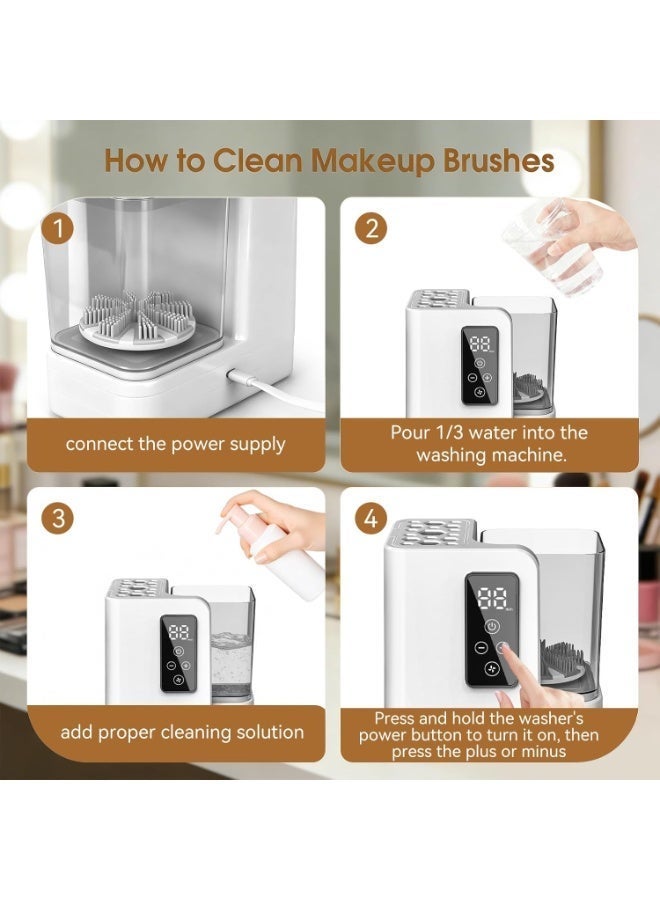 How to Clean Makeup Brushes

1

connect the power supply

2

88

Pour 1/3 water into the washing machine.

3

88

add proper cleaning solution

4

88

Press and hold the washer's power button to turn it on, then press the plus or minus