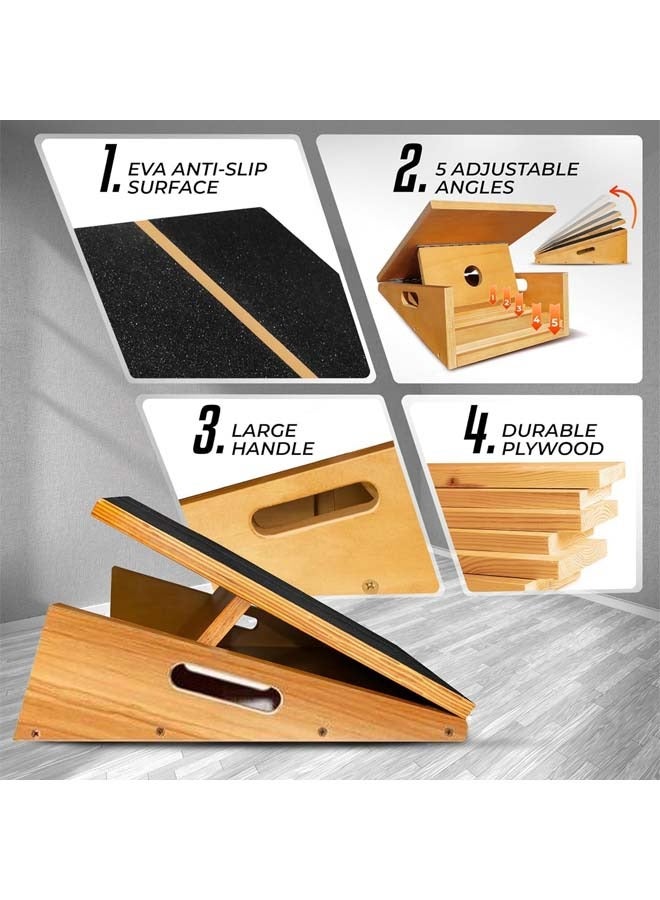 1. EVA ANTI-SLIP SURFACE

2. 5 ADJUSTABLE ANGLES

1 2 3 4 5

3. LARGE HANDLE

4. DURABLE PLYWOOD