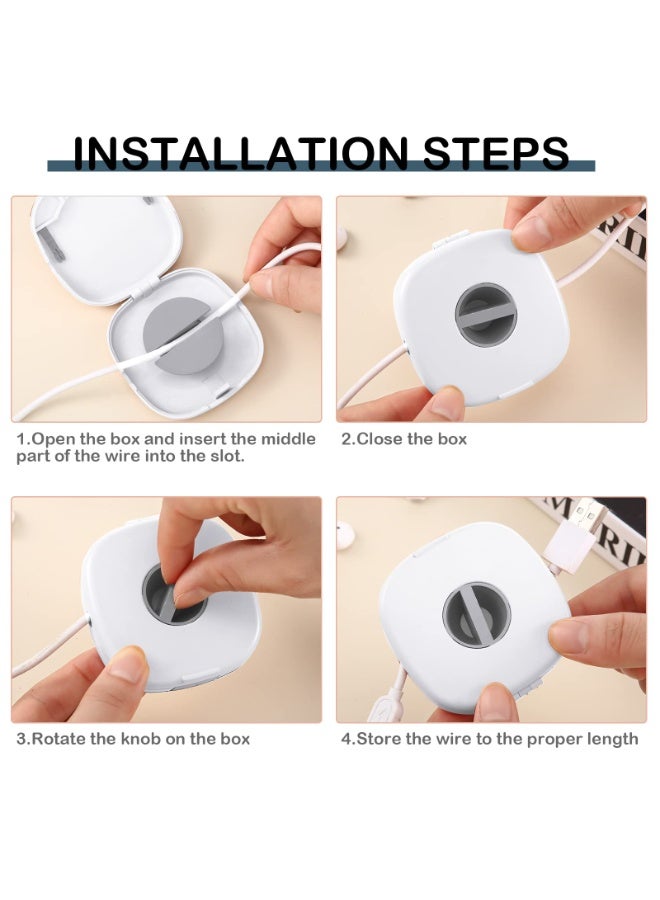 INSTALLATION STEPS

1.Open the box and insert the middle part of the wire into the slot.

2.Close the box

3.Rotate the knob on the box

4.Store the wire to the proper length