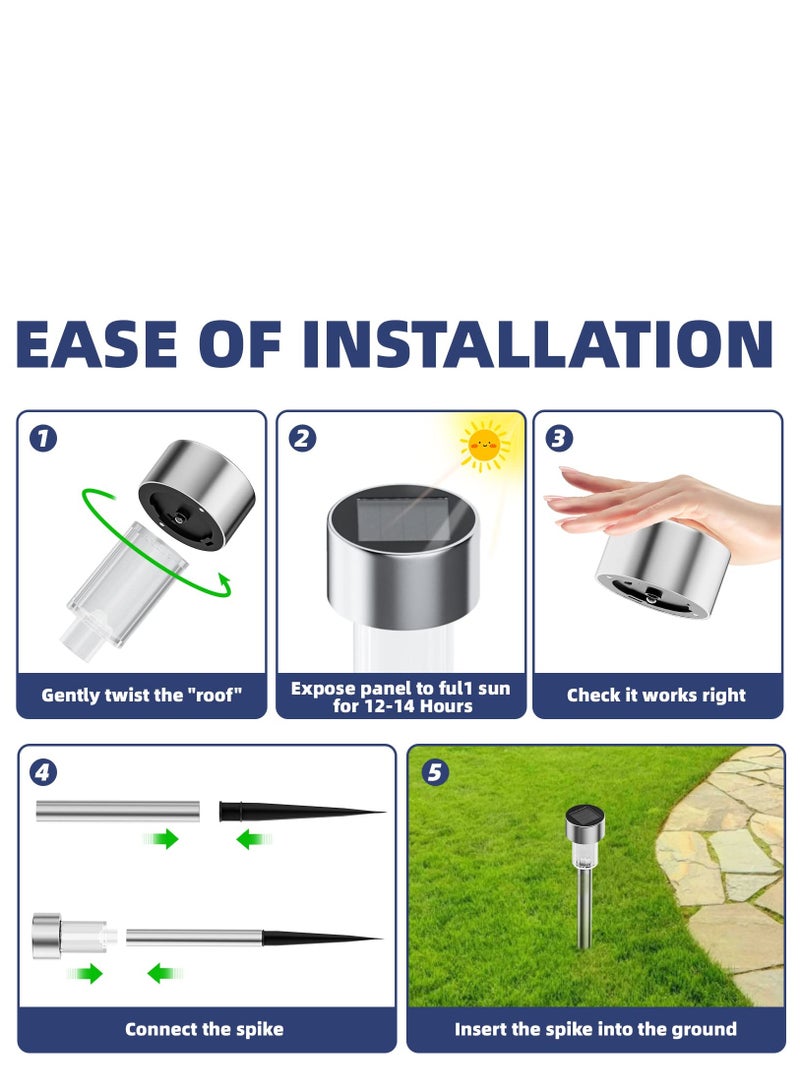 EASE OF INSTALLATION

1
Gently twist the "roof"

2
Expose panel to ful1 sun for 12-14 Hours

3
Check it works right

4
Connect the spike

5
Insert the spike into the ground