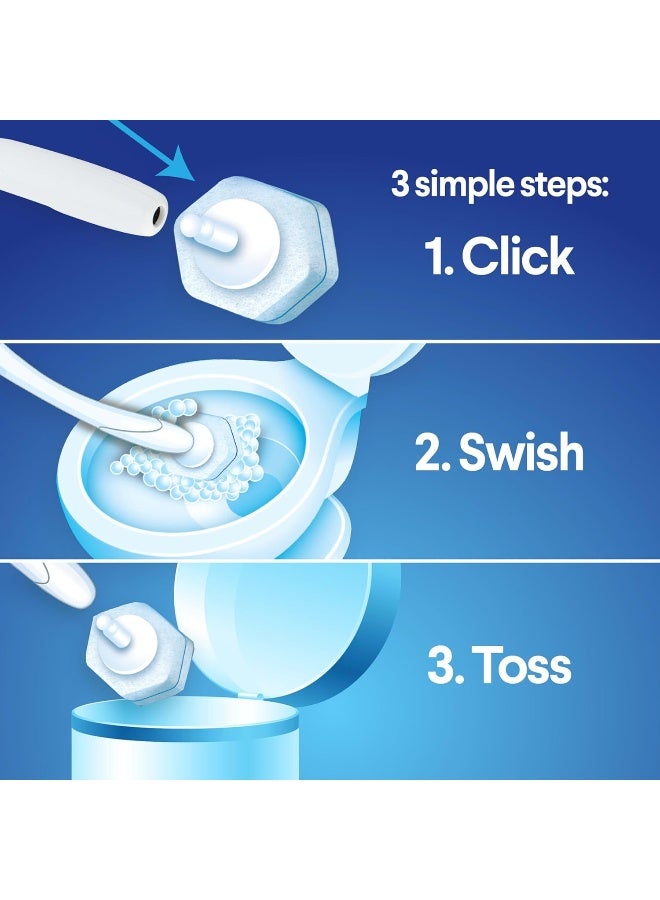 3 simple steps:
1. Click

2. Swish

3. Toss