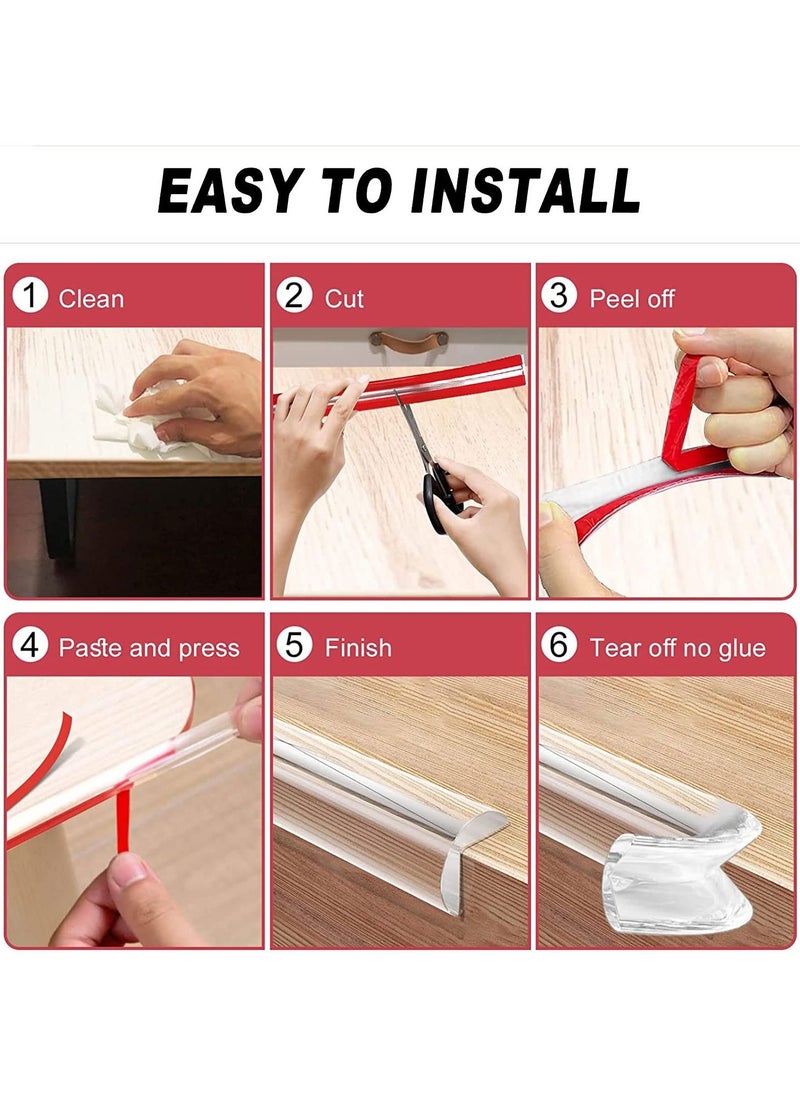 EASY TO INSTALL

1 Clean

2 Cut

3 Peel off

4 Paste and press

5 Finish

6 Tear off no glue