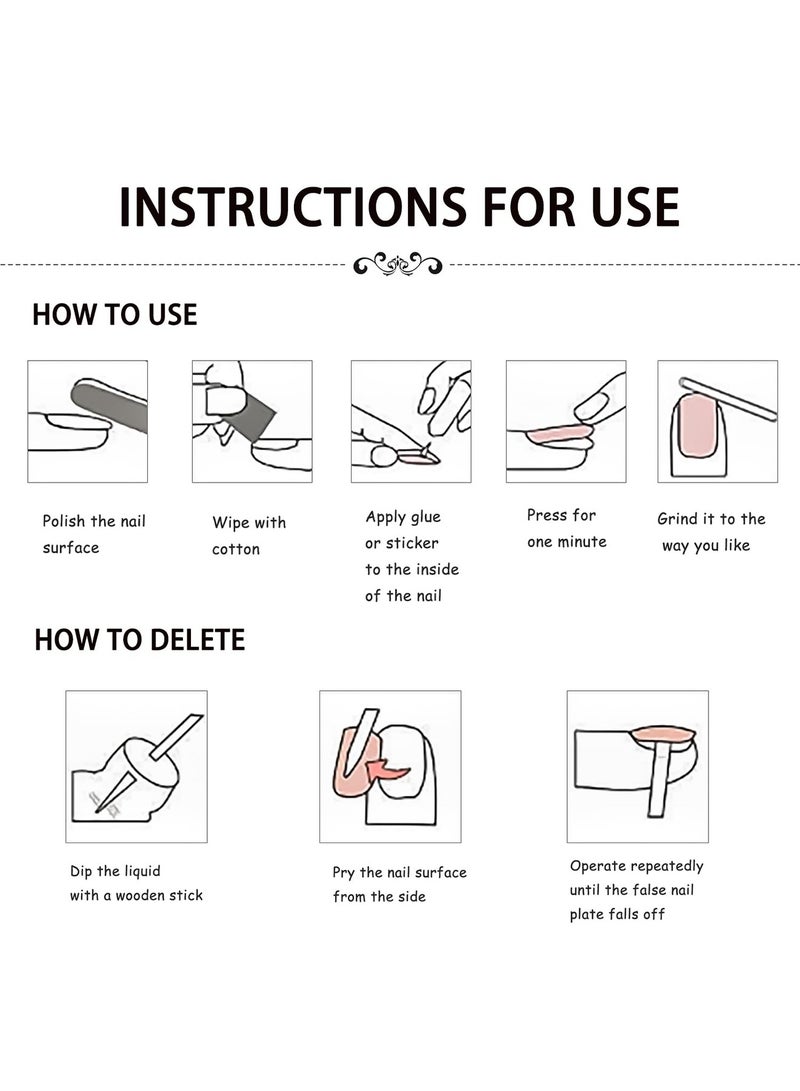 INSTRUCTIONS FOR USE

HOW TO USE

Polish the nail surface

Wipe with cotton

Apply glue or sticker to the inside of the nail

Press for one minute

Grind it to the way you like

HOW TO DELETE

Dip the liquid with a wooden stick

Pry the nail surface from the side

Operate repeatedly until the false nail plate falls off