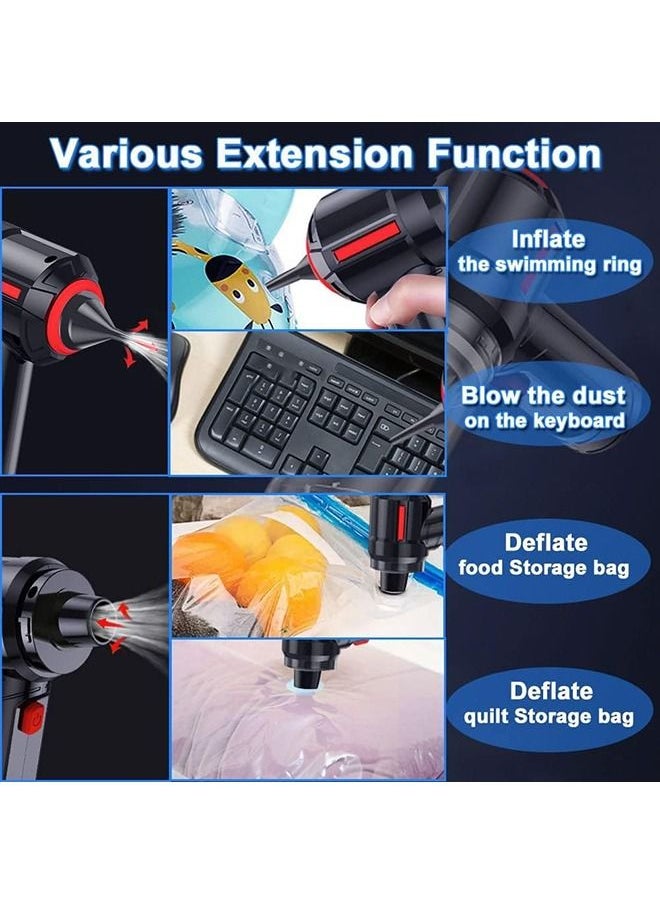 Various Extension Function

Inflate
the swimming ring

Blow the dust
on the keyboard

Deflate
food Storage bag

Deflate
quilt Storage bag