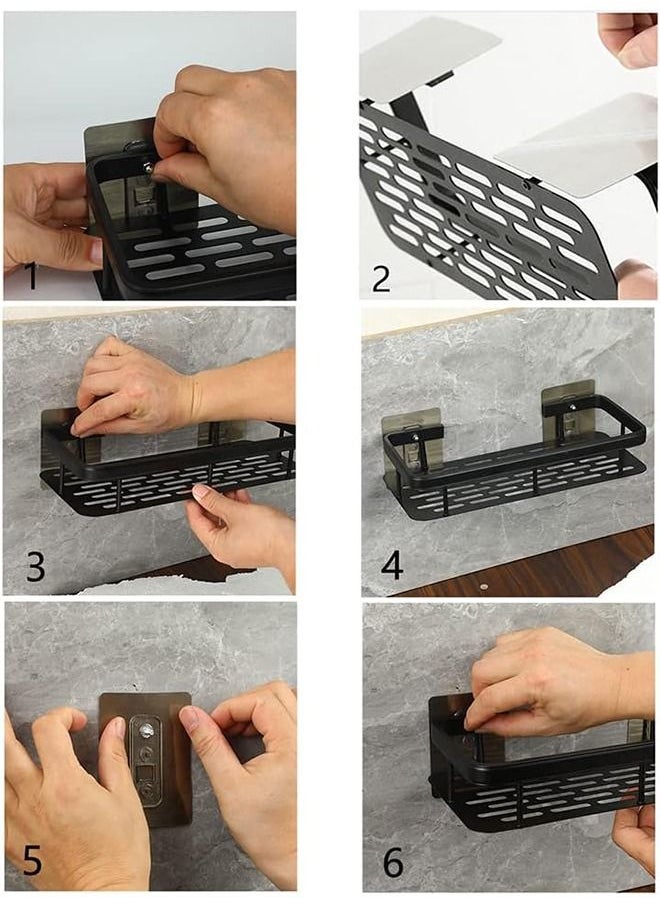 1

2

3

4

5

6