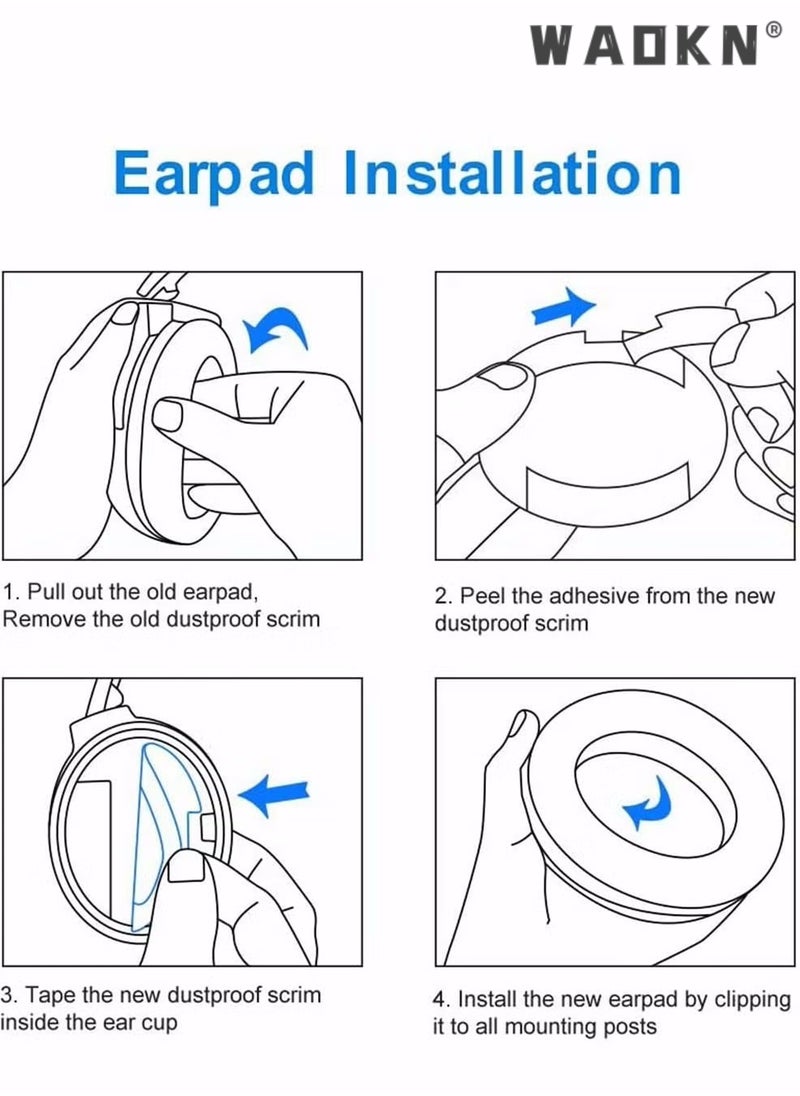 WADKN®

Earpad Installation

1. Pull out the old earpad, Remove the old dustproof scrim

2. Peel the adhesive from the new dustproof scrim

3. Tape the new dustproof scrim inside the ear cup

4. Install the new earpad by clipping it to all mounting posts