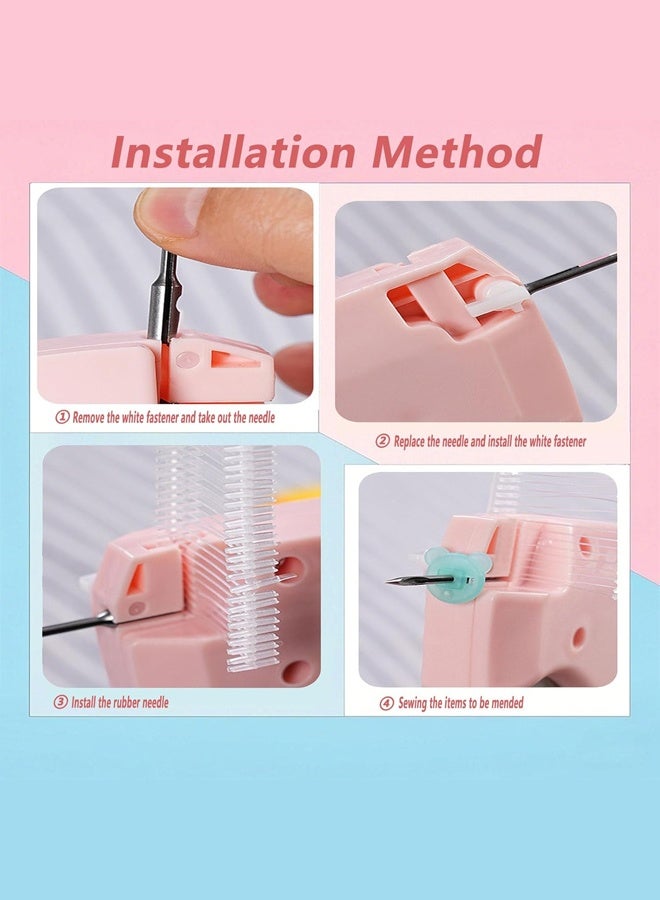 Installation Method

① Remove the white fastener and take out the needle

② Replace the needle and install the white fastener

③ Install the rubber needle

④ Sewing the items to be mended