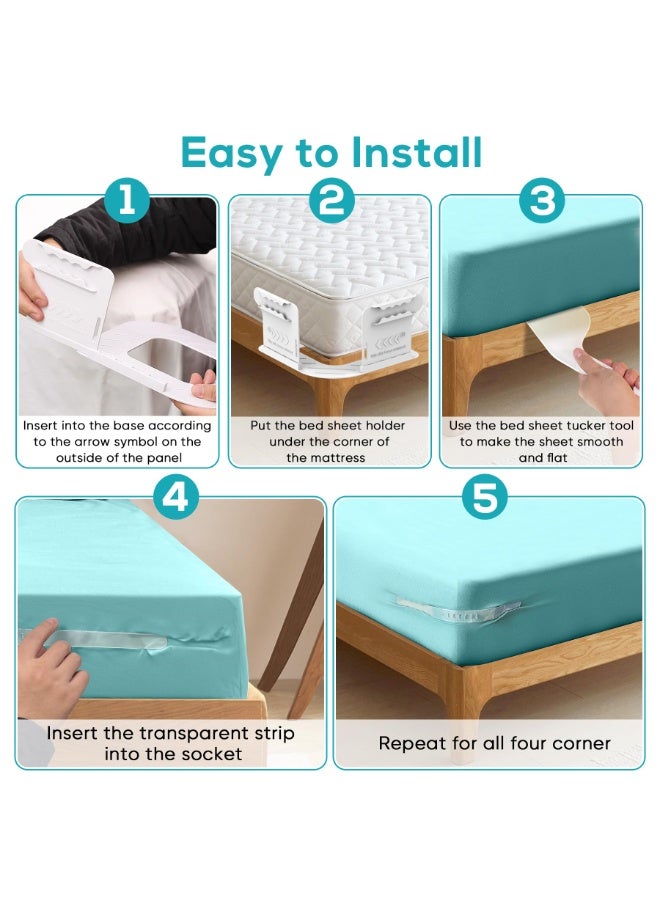 Easy to Install

1

Insert into the base according to the arrow symbol on the outside of the panel

2

Put the bed sheet holder under the corner of the mattress

3

Use the bed sheet tucker tool to make the sheet smooth and flat

4

Insert the transparent strip into the socket

5

Repeat for all four corner