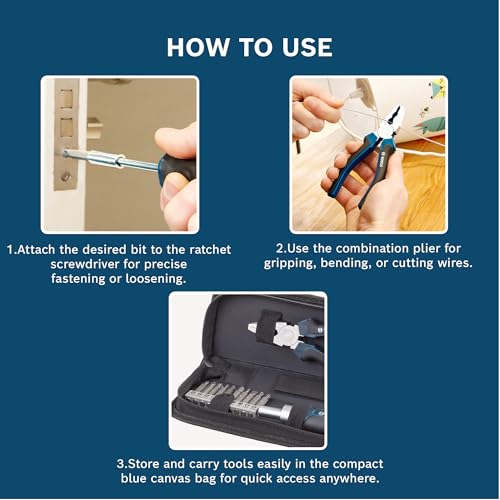 HOW TO USE

1.Attach the desired bit to the ratchet screwdriver for precise fastening or loosening.

2.Use the combination plier for gripping, bending, or cutting wires.

3.Store and carry tools easily in the compact blue canvas bag for quick access anywhere.