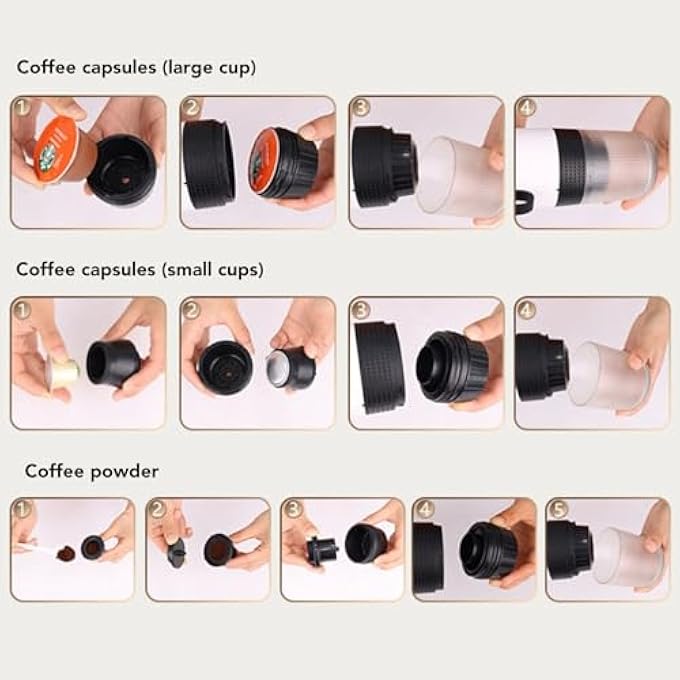 Coffee capsules (large cup)

1

2

3

4

Coffee capsules (small cups)

1

2

3

4

Coffee powder

1

2

3

4

5