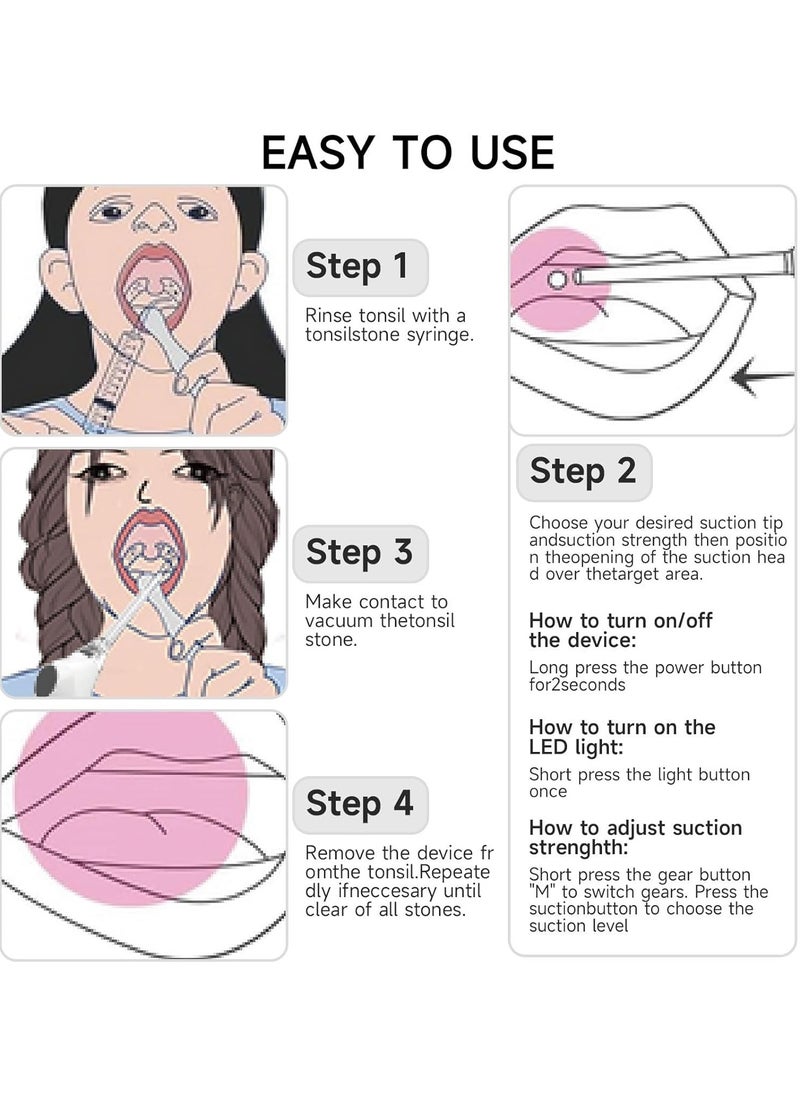 EASY TO USE

Step 1

Rinse tonsil with a tonsilstone syringe.

Step 3

Make contact to vacuum thetonsil stone.

Step 4

Remove the device fr omthe tonsil.Repeate dly ifneccesary until clear of all stones.

Step 2

Choose your desired suction tip andsuction strength then positio n theopening of the suction hea d over thetarget area.

How to turn on/off the device:

Long press the power button for2seconds

How to turn on the LED light:

Short press the light button once

How to adjust suction strenghth:

Short press the gear button "M" to switch gears. Press the suctionbutton to choose the suction level