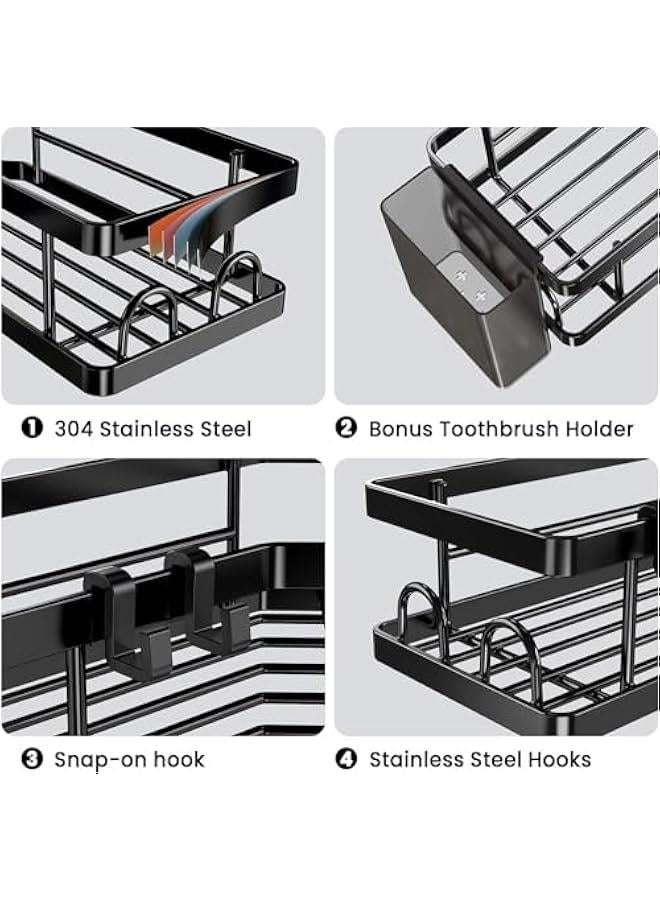 ❶ 304 Stainless Steel

❷ Bonus Toothbrush Holder

❸ Snap-on hook

❹ Stainless Steel Hooks