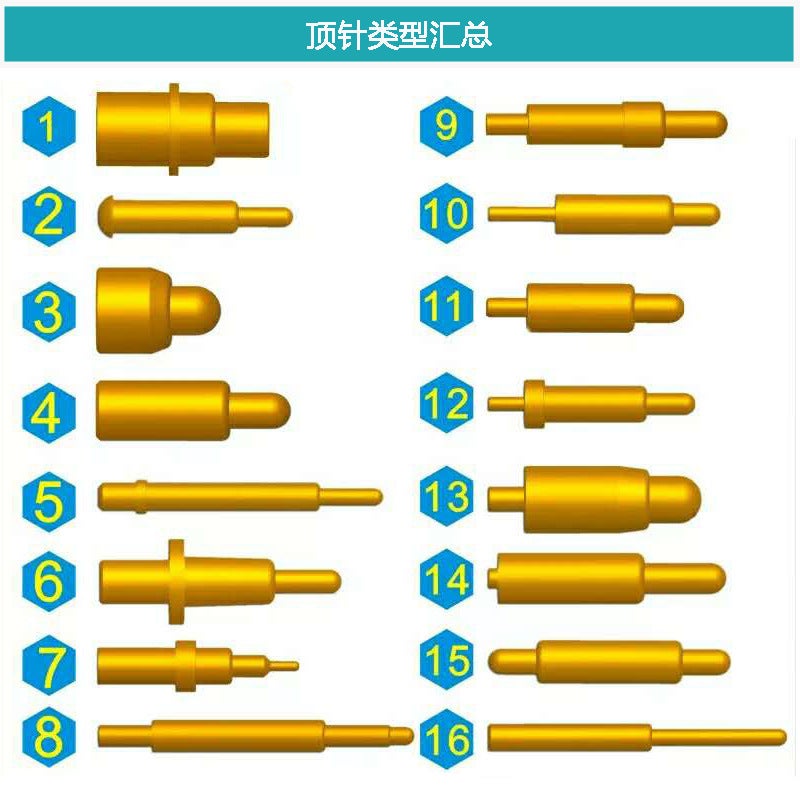 顶针类型汇总

1
2
3
4
5
6
7
8

9
10
11
12
13
14
15
16