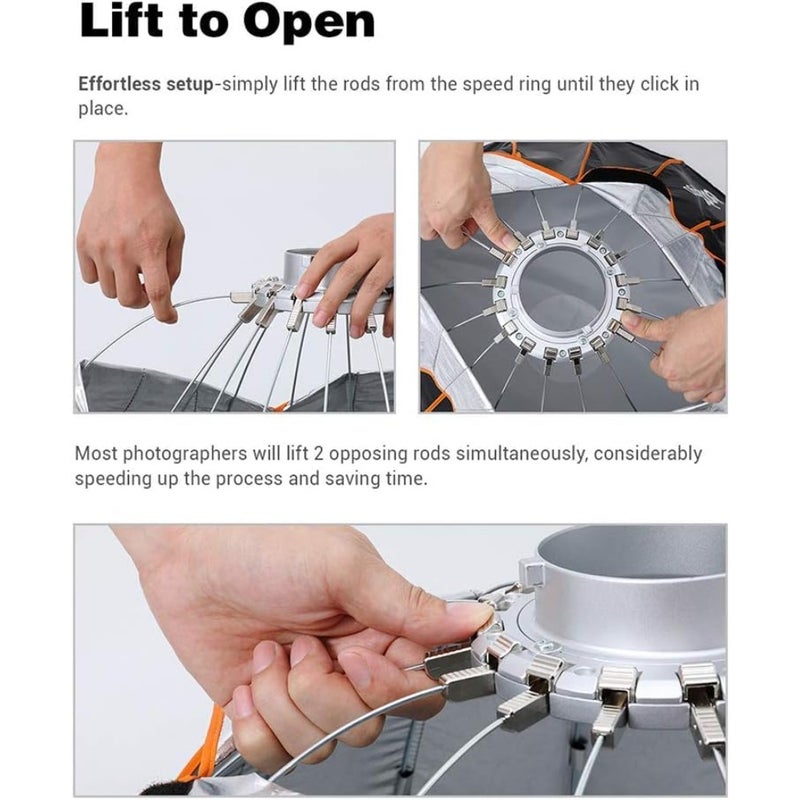 Lift to Open

Effortless setup-simply lift the rods from the speed ring until they click in place.

Most photographers will lift 2 opposing rods simultaneously, considerably speeding up the process and saving time.