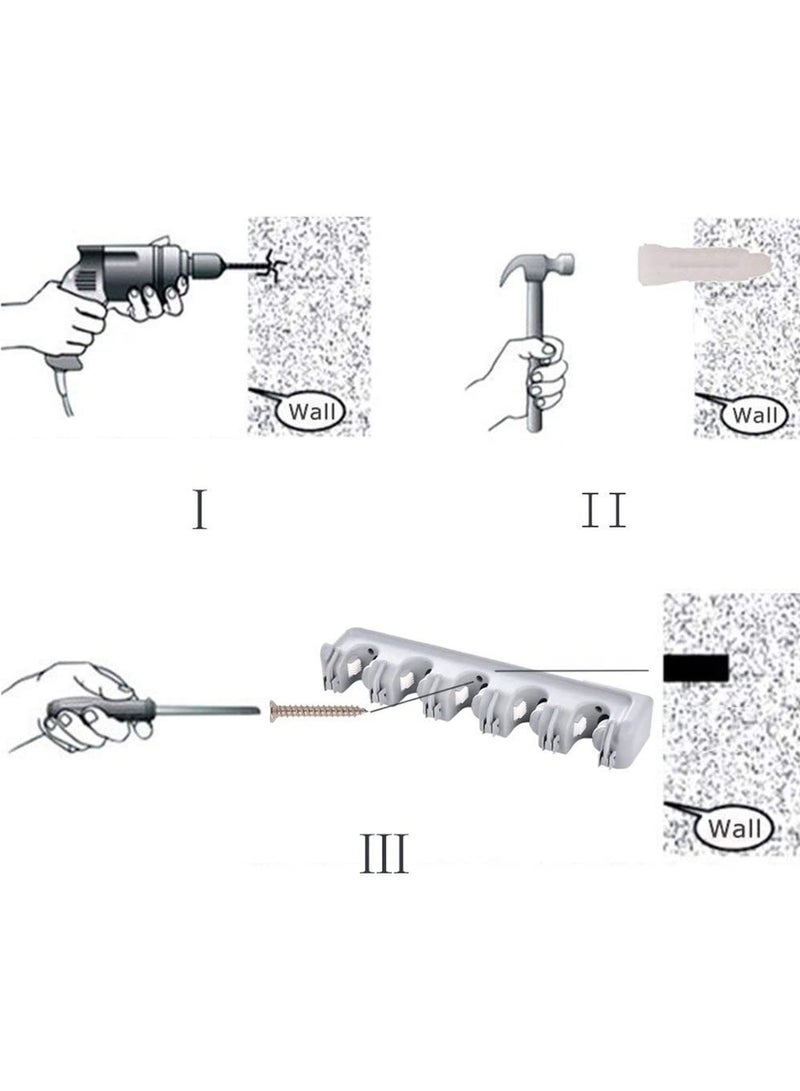 Wall

I

Wall

II

Wall

III