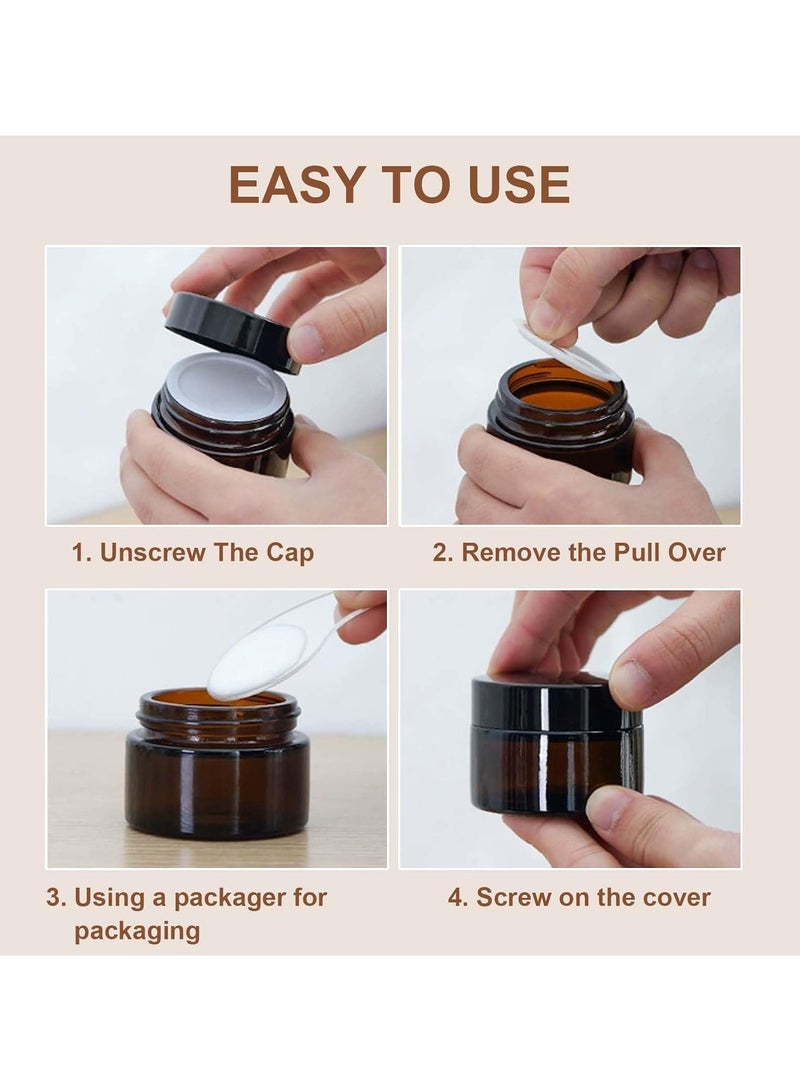 EASY TO USE

1. Unscrew The Cap

2. Remove the Pull Over

3. Using a packager for packaging

4. Screw on the cover