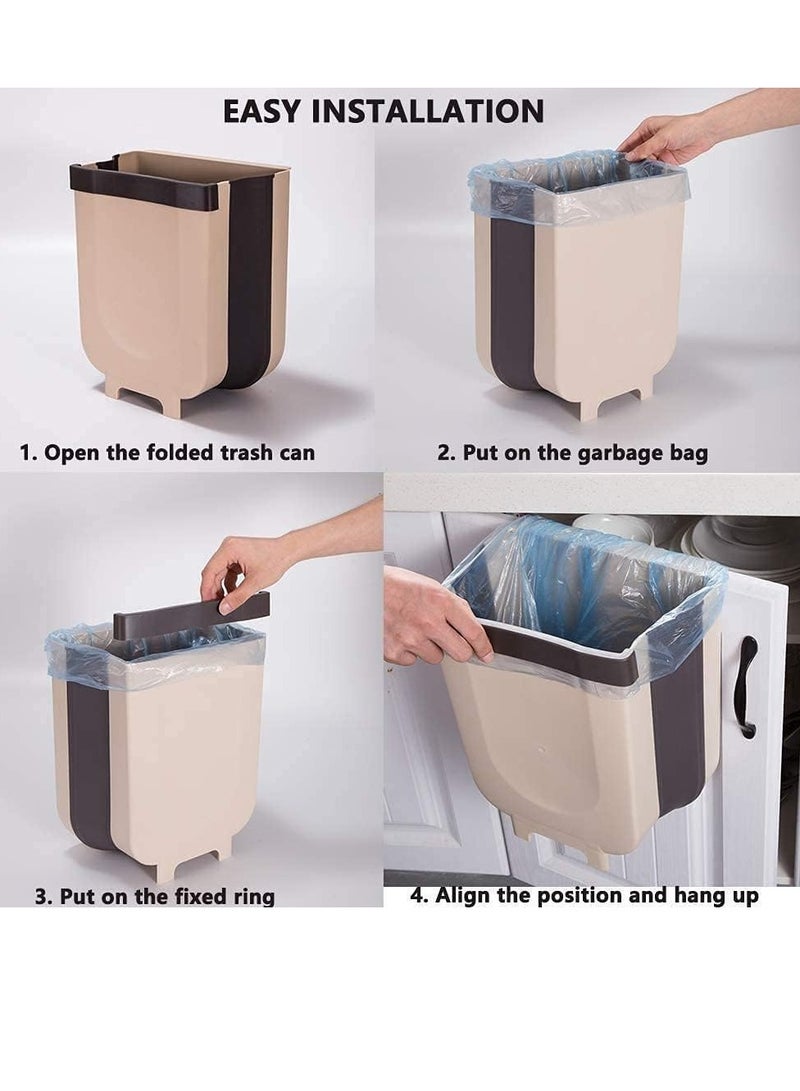 EASY INSTALLATION

1. Open the folded trash can

2. Put on the garbage bag

3. Put on the fixed ring

4. Align the position and hang up