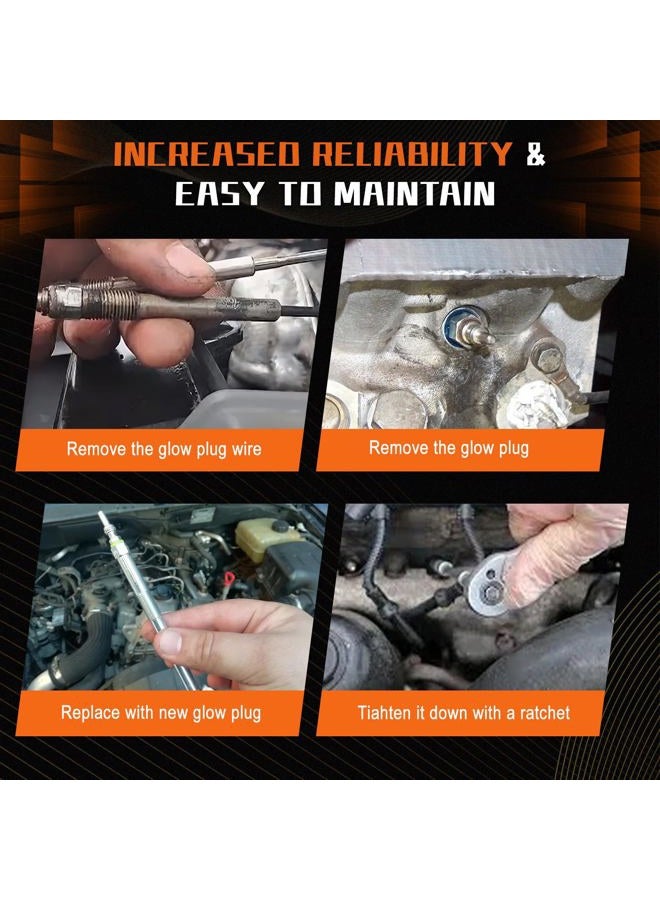 INCREASED RELIABILITY &
EASY TO MAINTAIN

Remove the glow plug wire

Remove the glow plug

Replace with new glow plug

Tiahten it down with a ratchet