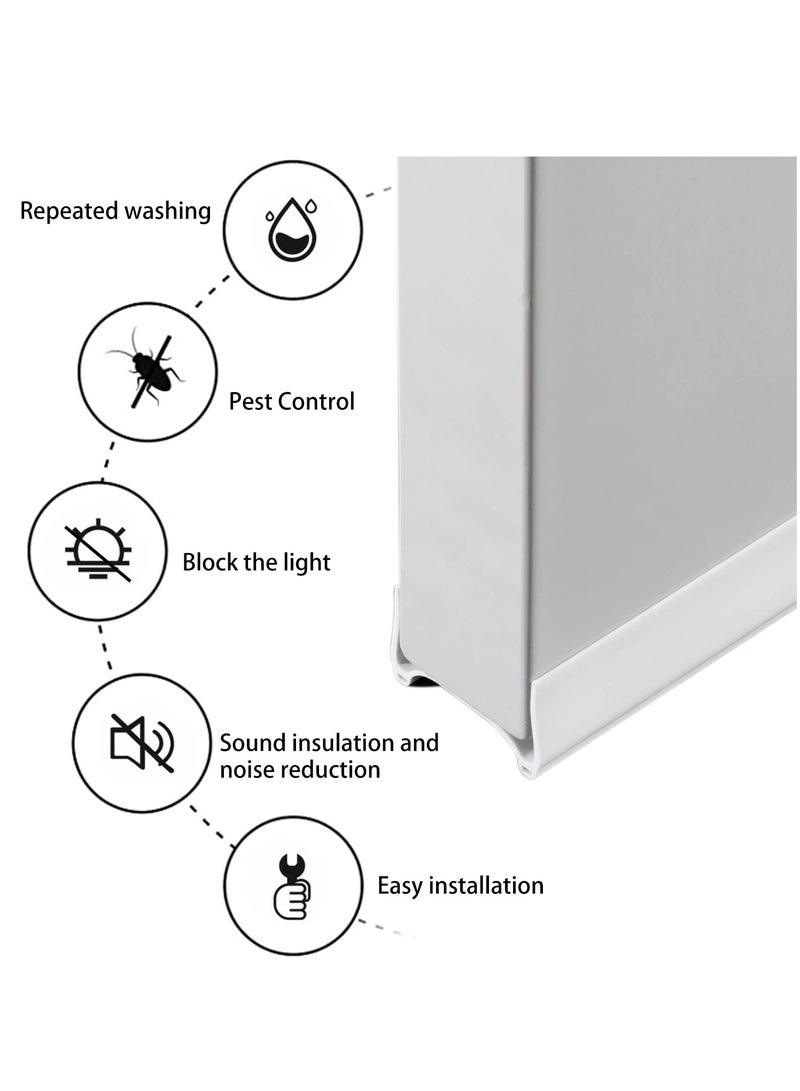 Repeated washing

Pest Control

Block the light

Sound insulation and noise reduction

Easy installation