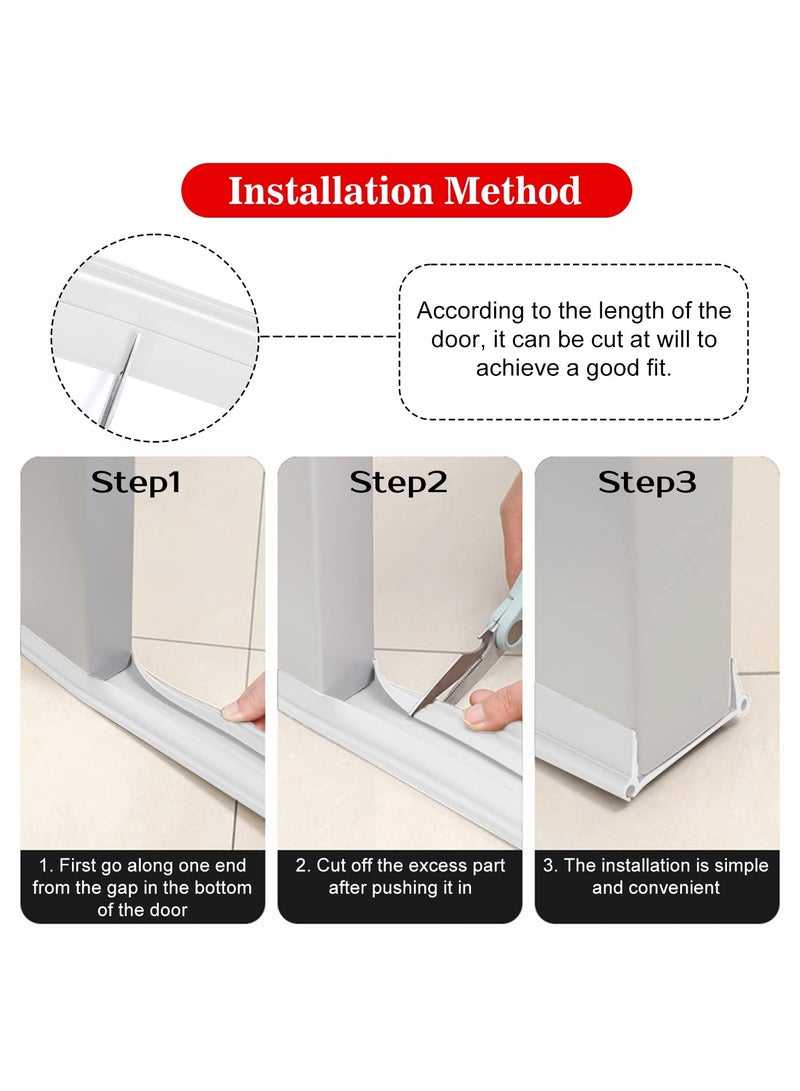 Installation Method

According to the length of the door, it can be cut at will to achieve a good fit.

Step1

1. First go along one end from the gap in the bottom of the door

Step2

2. Cut off the excess part after pushing it in

Step3

3. The installation is simple and convenient