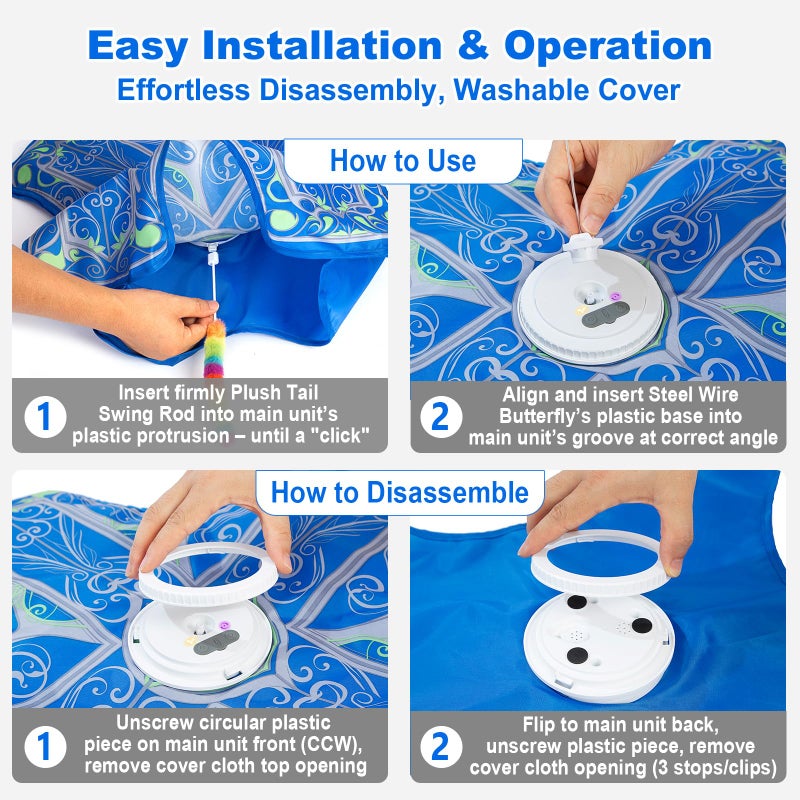 Easy Installation & Operation

Effortless Disassembly, Washable Cover

How to Use

1 Insert firmly Plush Tail Swing Rod into main unit's plastic protrusion – until a "click"

2 Align and insert Steel Wire Butterfly's plastic base into main unit's groove at correct angle

How to Disassemble

1 Unscrew circular plastic piece on main unit front (CCW), remove cover cloth top opening

2 Flip to main unit back, unscrew plastic piece, remove cover cloth opening (3 stops/clips)