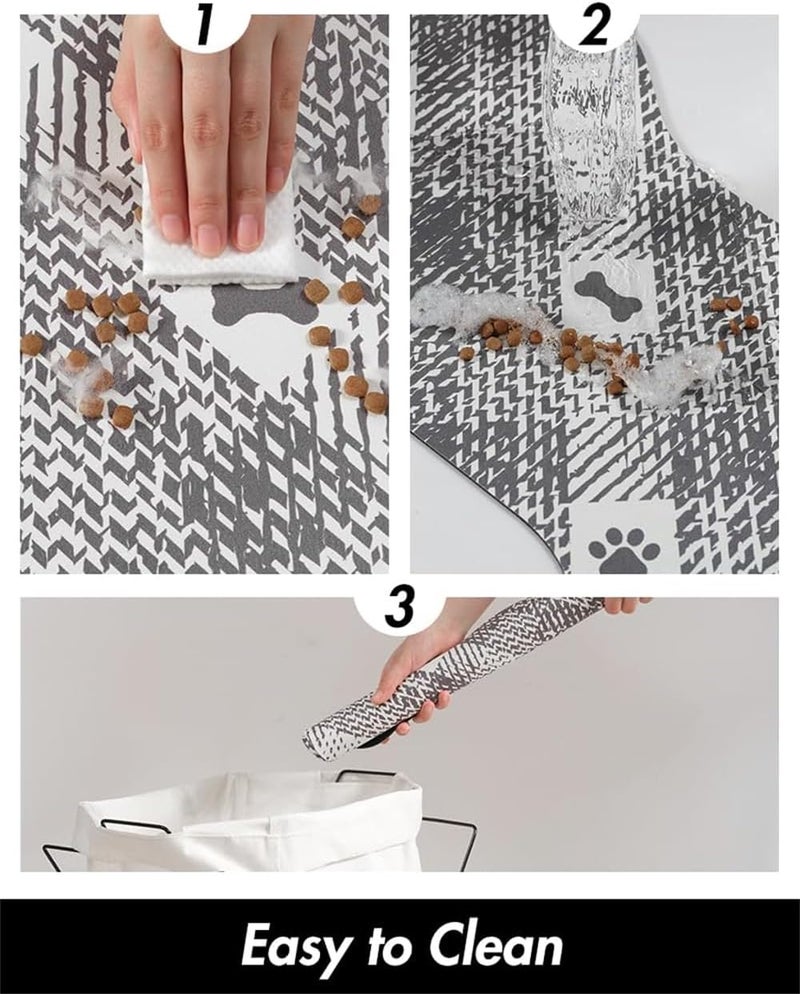 1
2
3
Easy to Clean