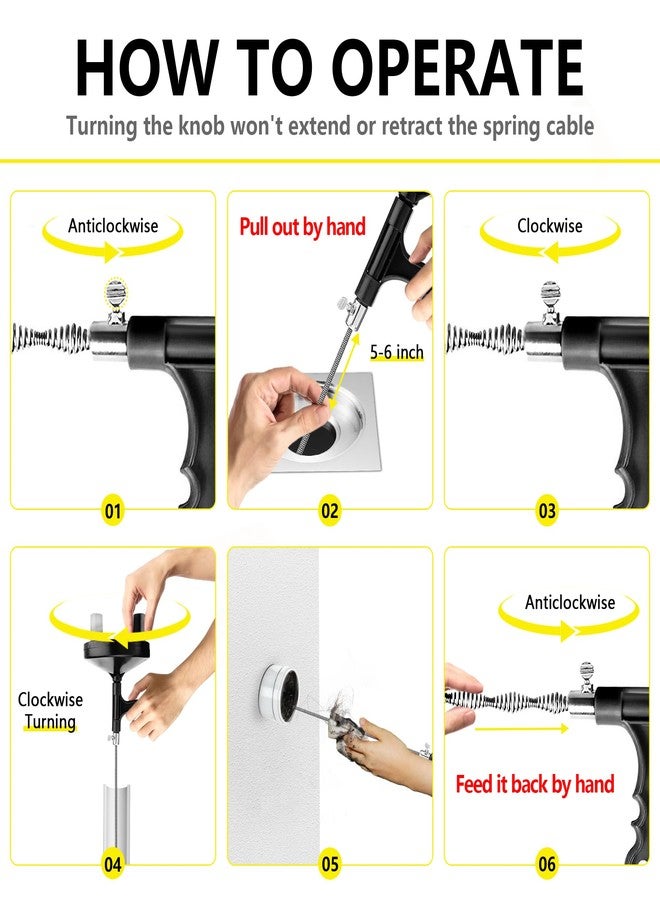 HOW TO OPERATE

Turning the knob won't extend or retract the spring cable

Anticlockwise

01

Pull out by hand

5-6 inch

02

Clockwise

03

Clockwise Turning

04

05

Anticlockwise

Feed it back by hand

06