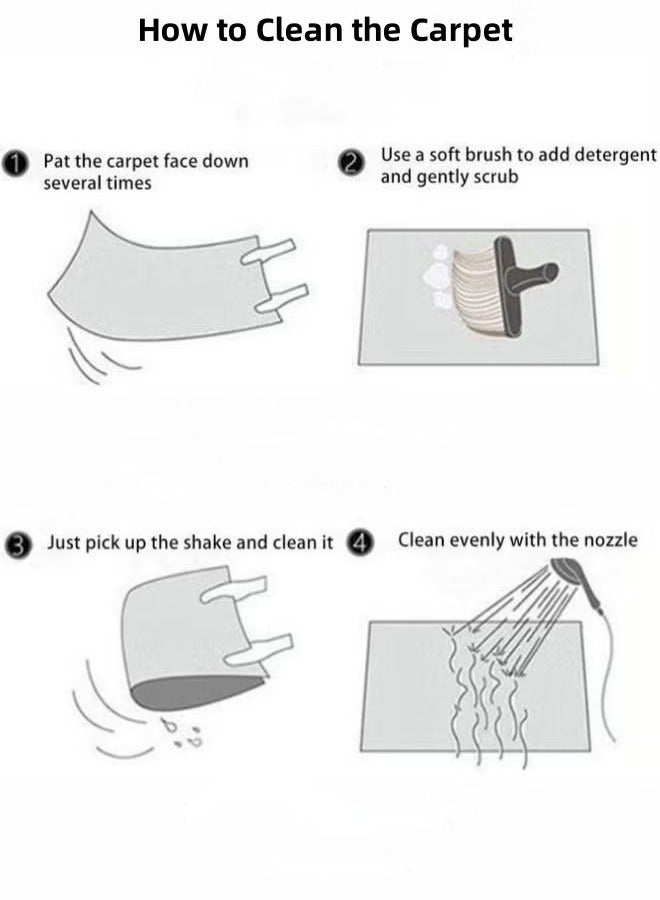 How to Clean the Carpet

1 Pat the carpet face down several times

2 Use a soft brush to add detergent and gently scrub

3 Just pick up the shake and clean it

4 Clean evenly with the nozzle